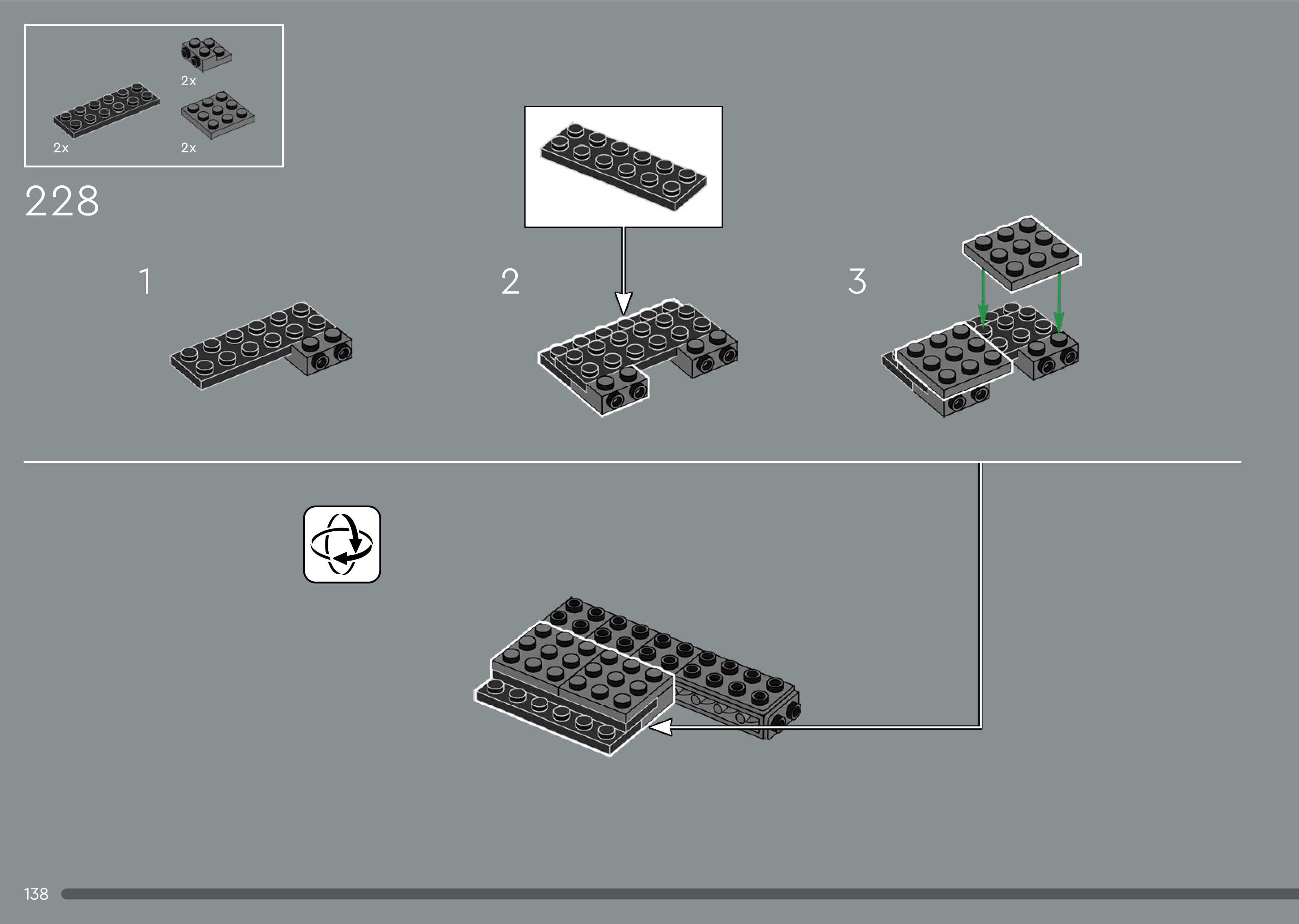 2x

2x

2x

228

1

2

3

138