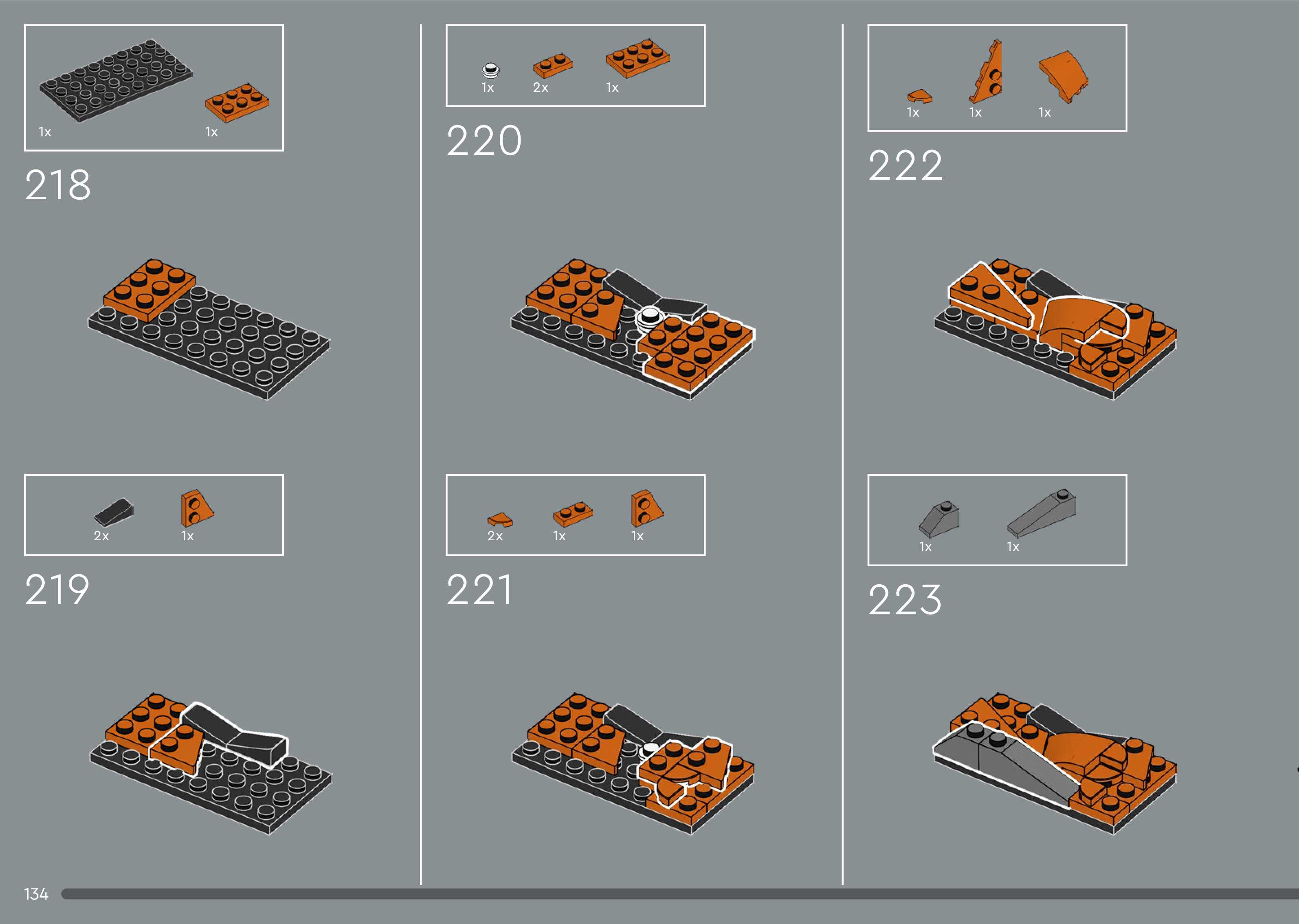 1x
1x

218

2x
1x

219

1x
2x
1x

220

2x
1x
1x

221

1x
1x
1x

222

1x
1x

223

134