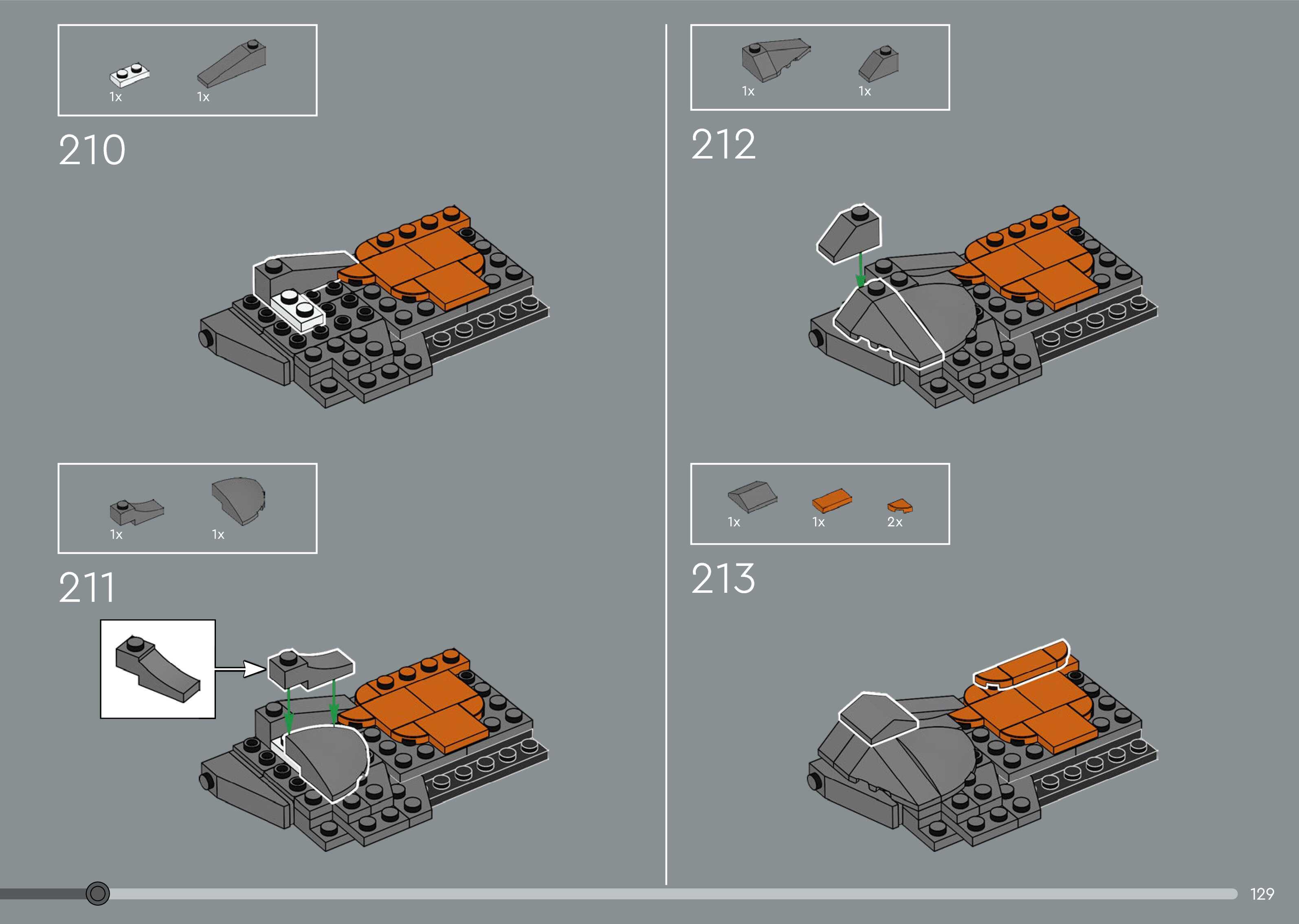 1x 1x

210

1x 1x

211

1x 1x

212

1x 1x 2x

213

129