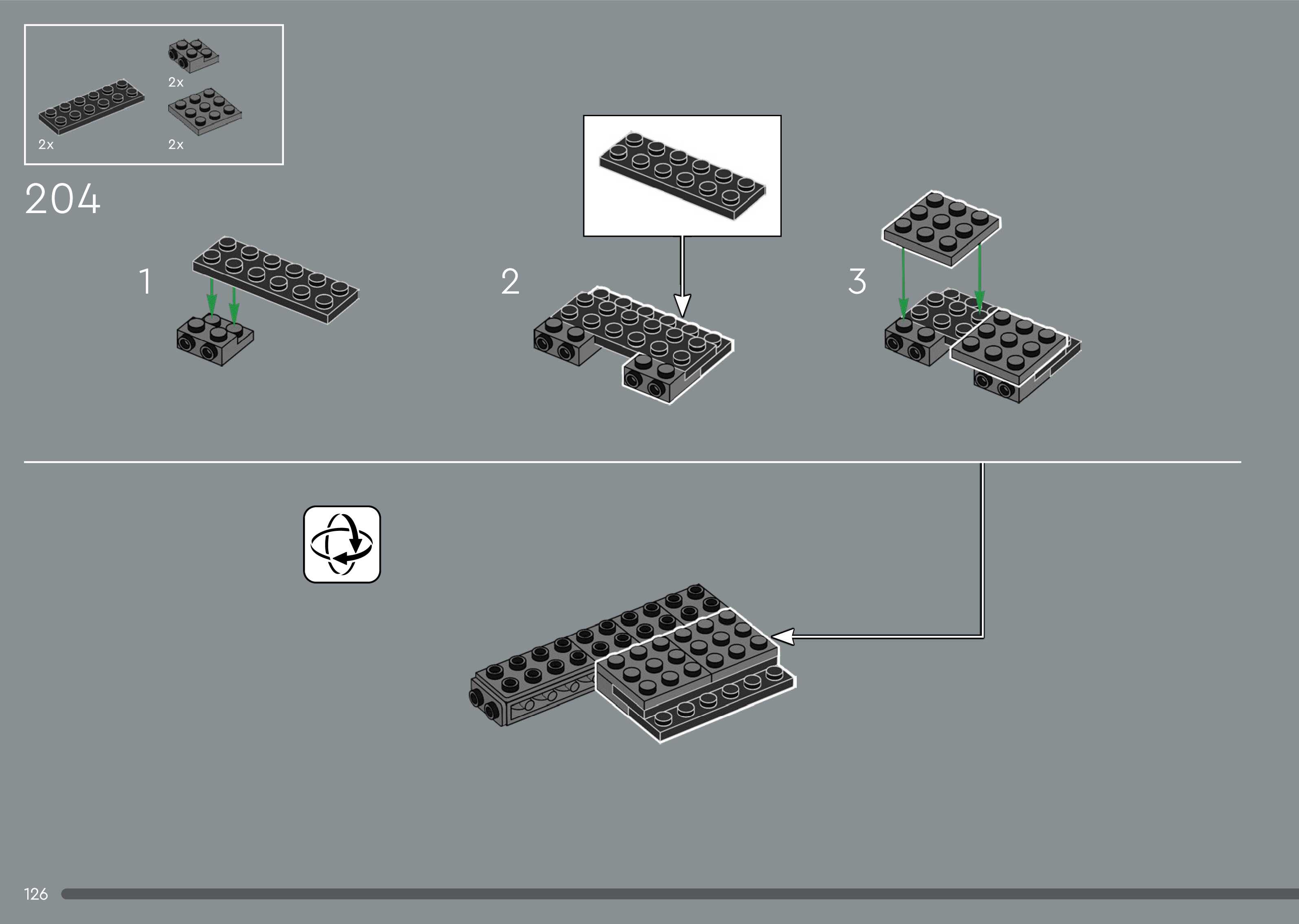 2x
2x
2x
204
1
2
3
126