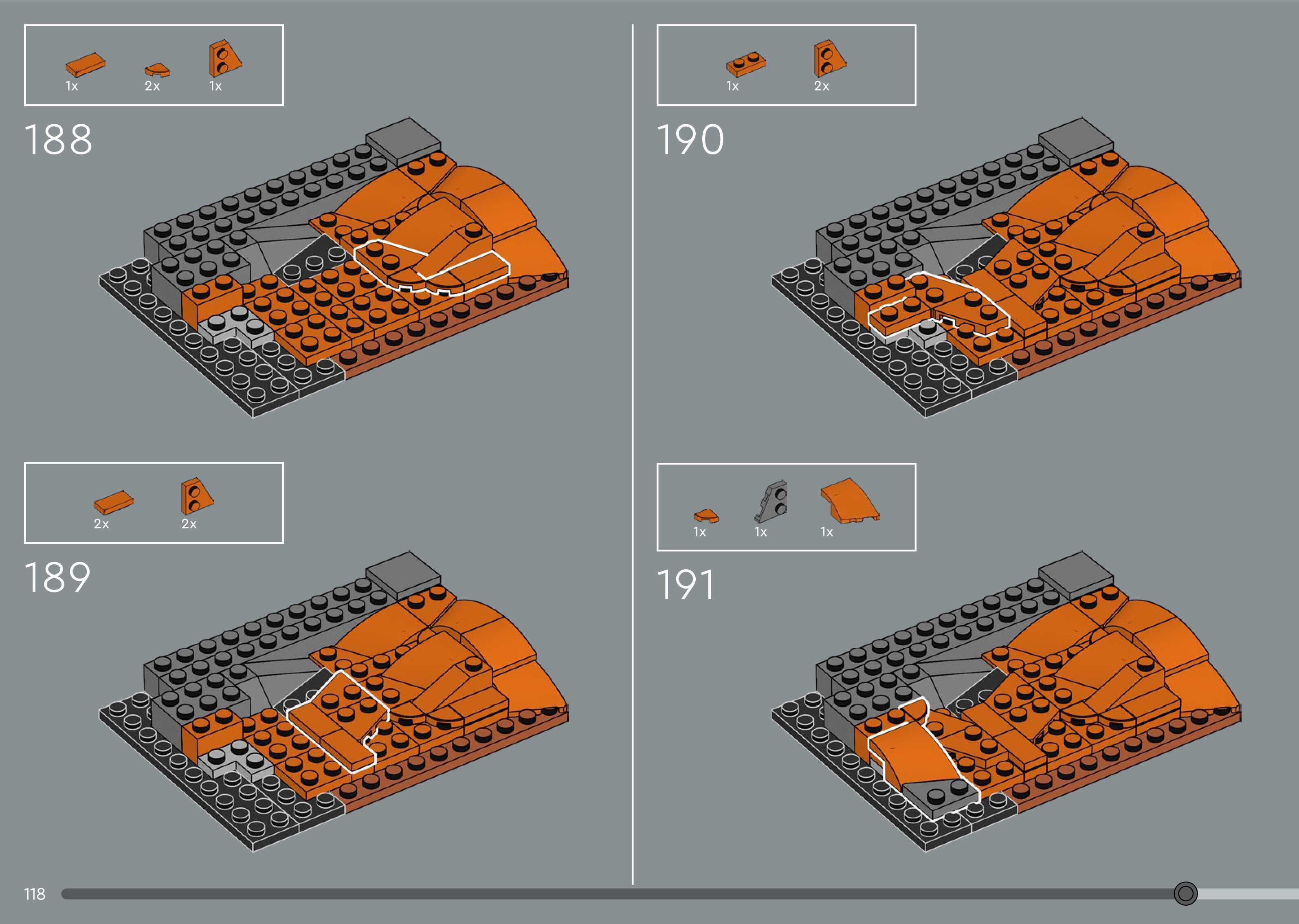 1x 2x 1x

188

2x 2x

189

1x 2x

190

1x 1x 1x

191

118