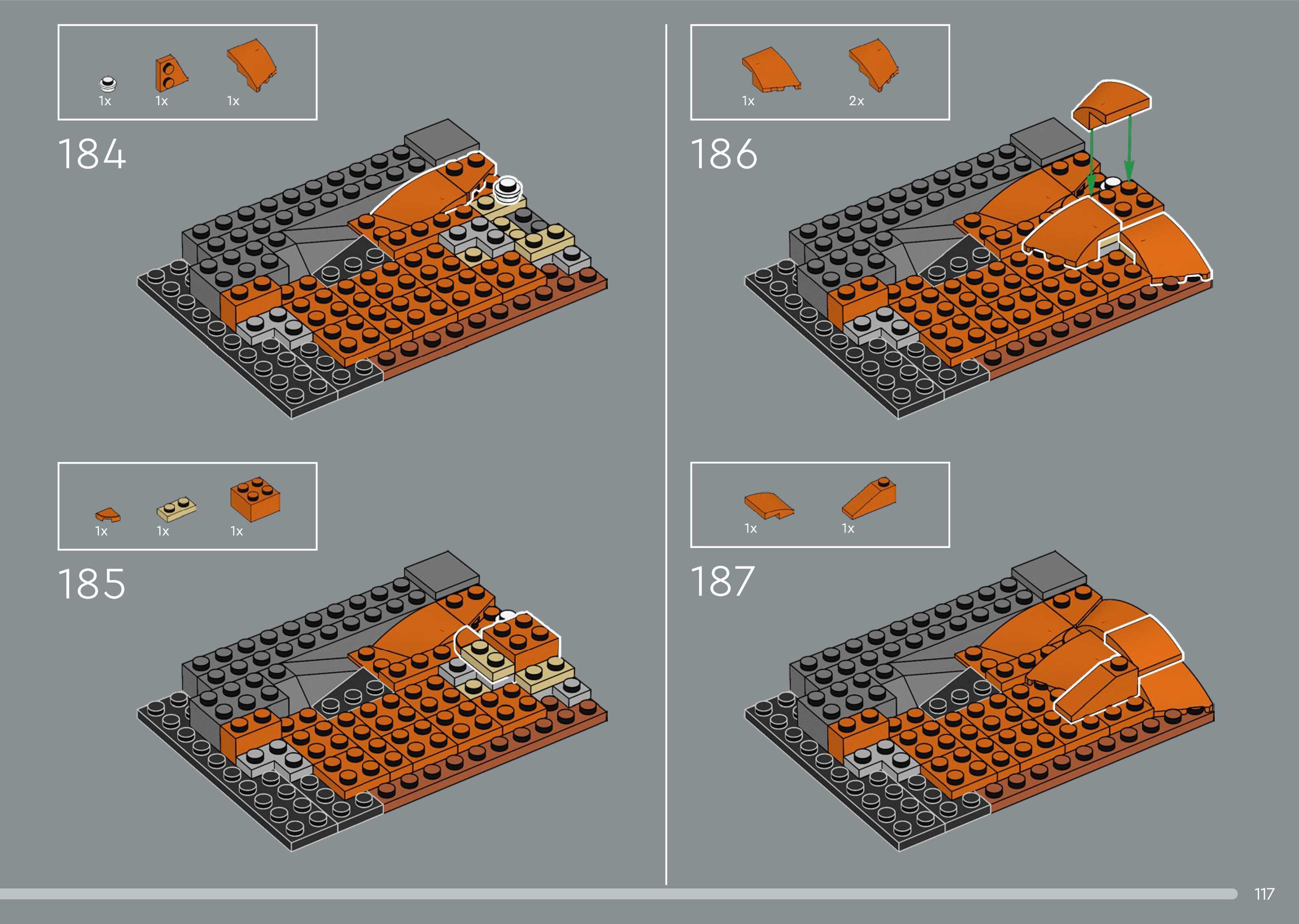 1x 1x 1x

184

1x 1x 1x

185

1x 2x

186

1x 1x

187

117