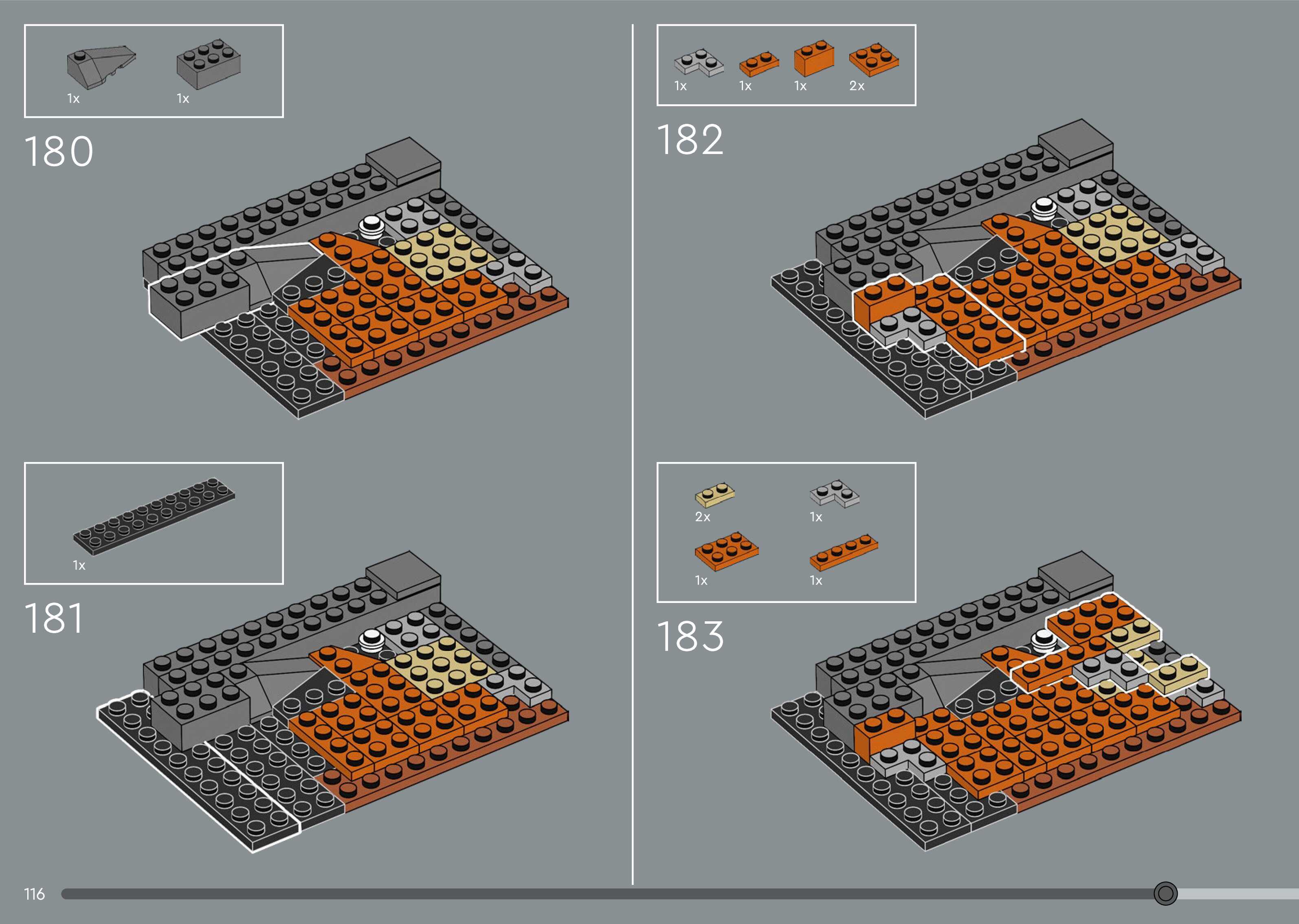 1x 1x

180

1x

181

1x 1x 1x 2x

182

2x 1x

1x 1x

183

116