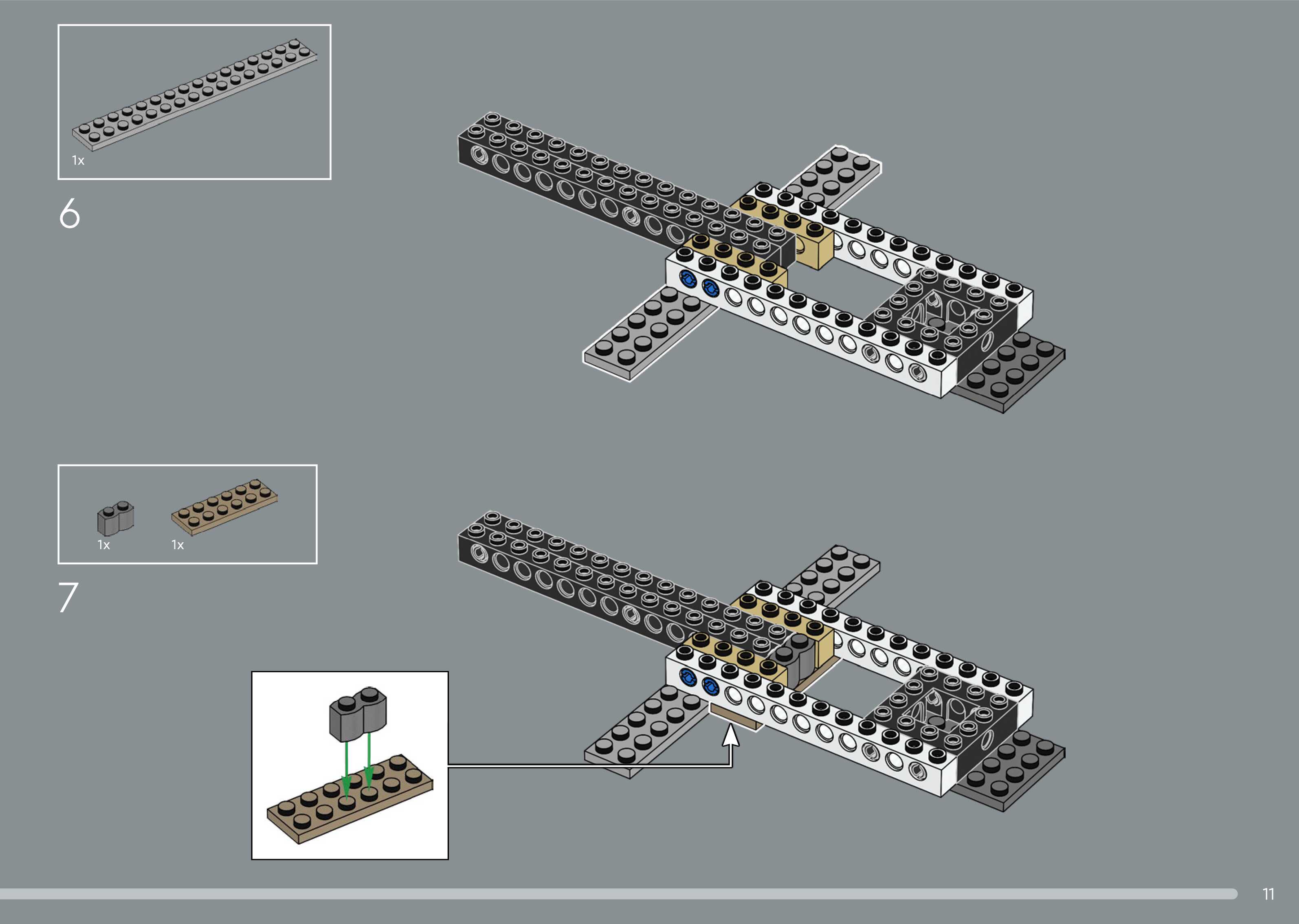 1x

6

1x 1x

7

11