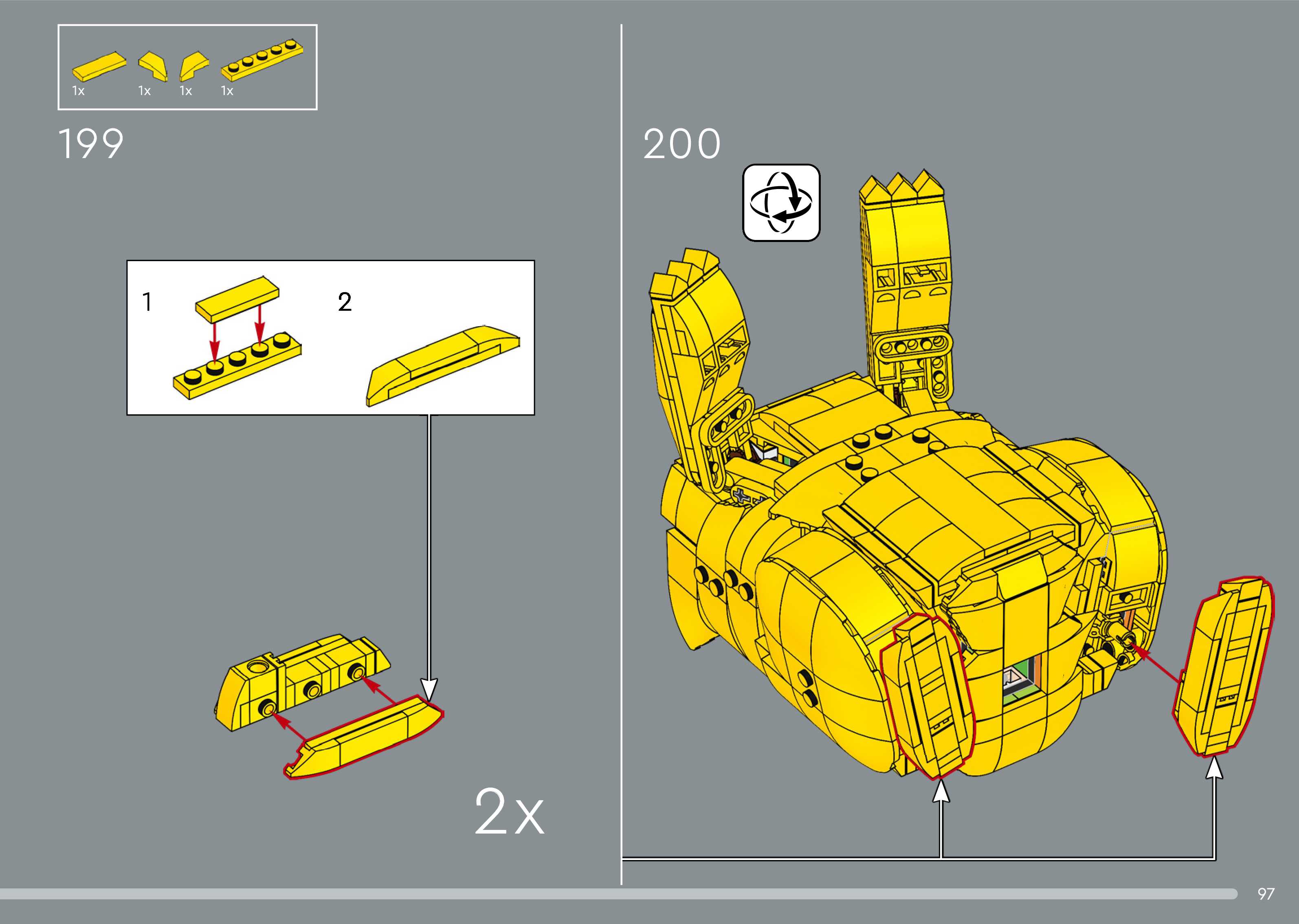 1x 1x 1x 1x

199

1

2

2x

200

97