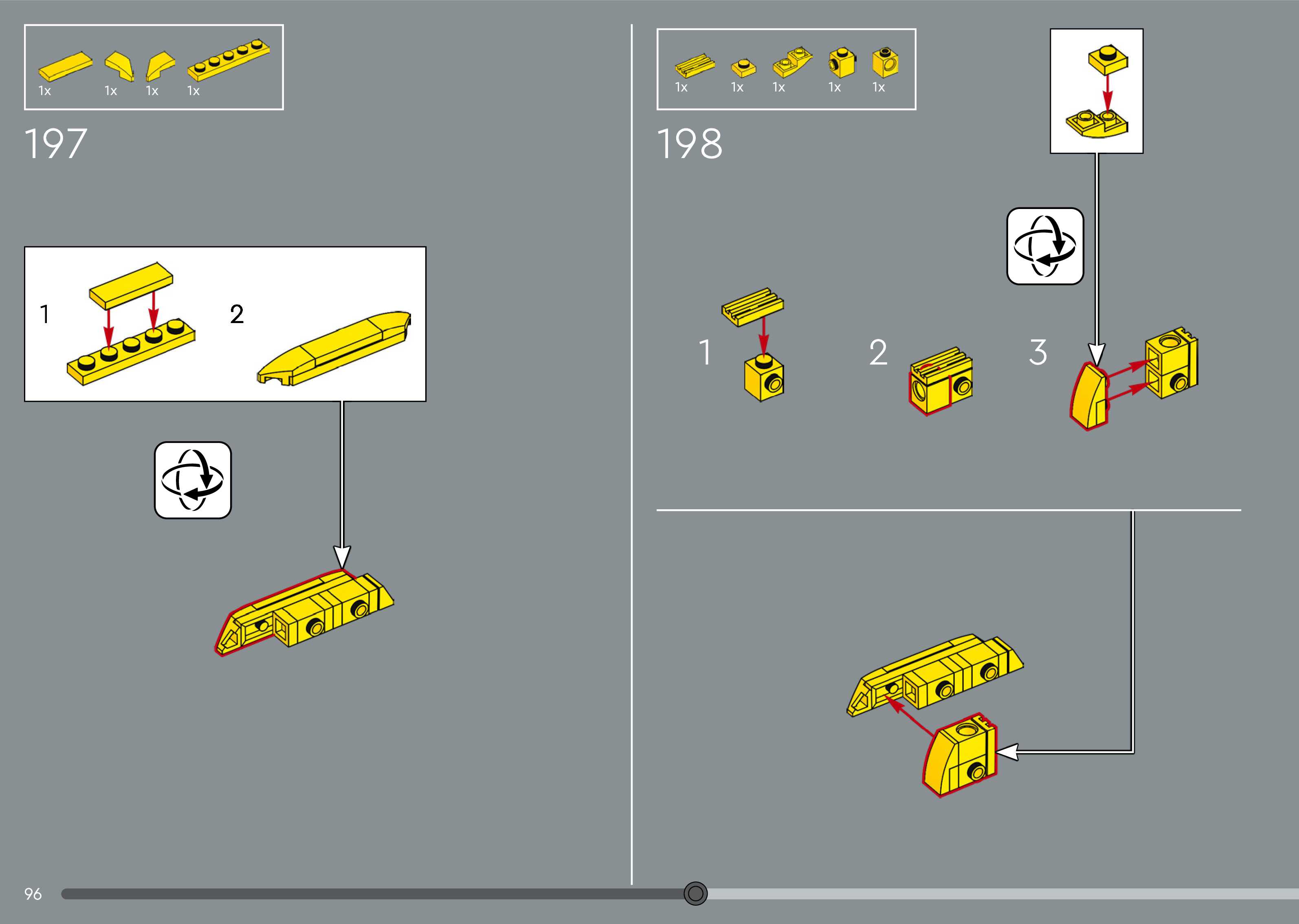 1x 1x 1x 1x

197

1

2

1x 1x 1x 1x 1x

198

1

2

3

96