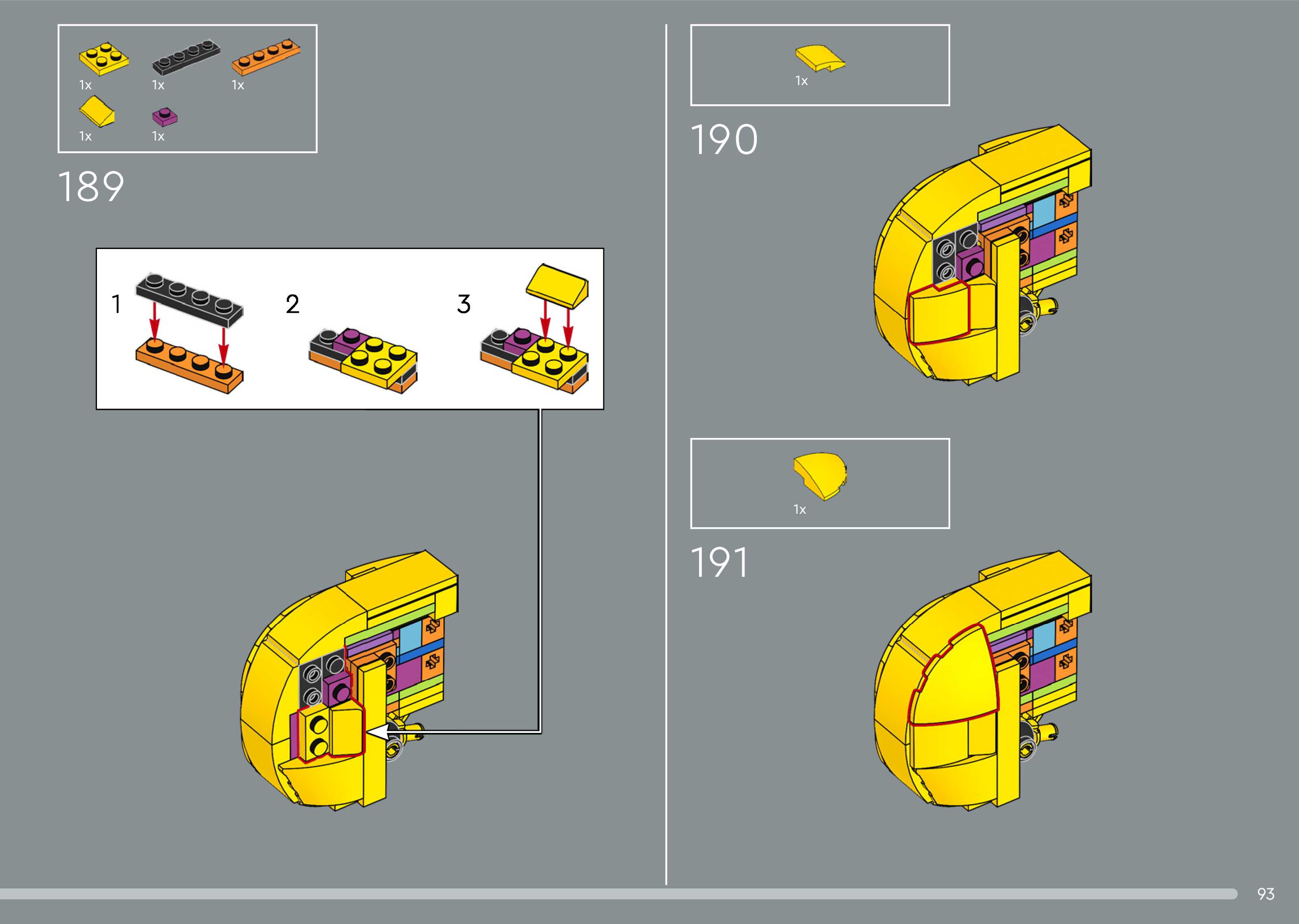 1x 1x 1x
1x 1x

189

1 2 3

1x

190

1x

191

93