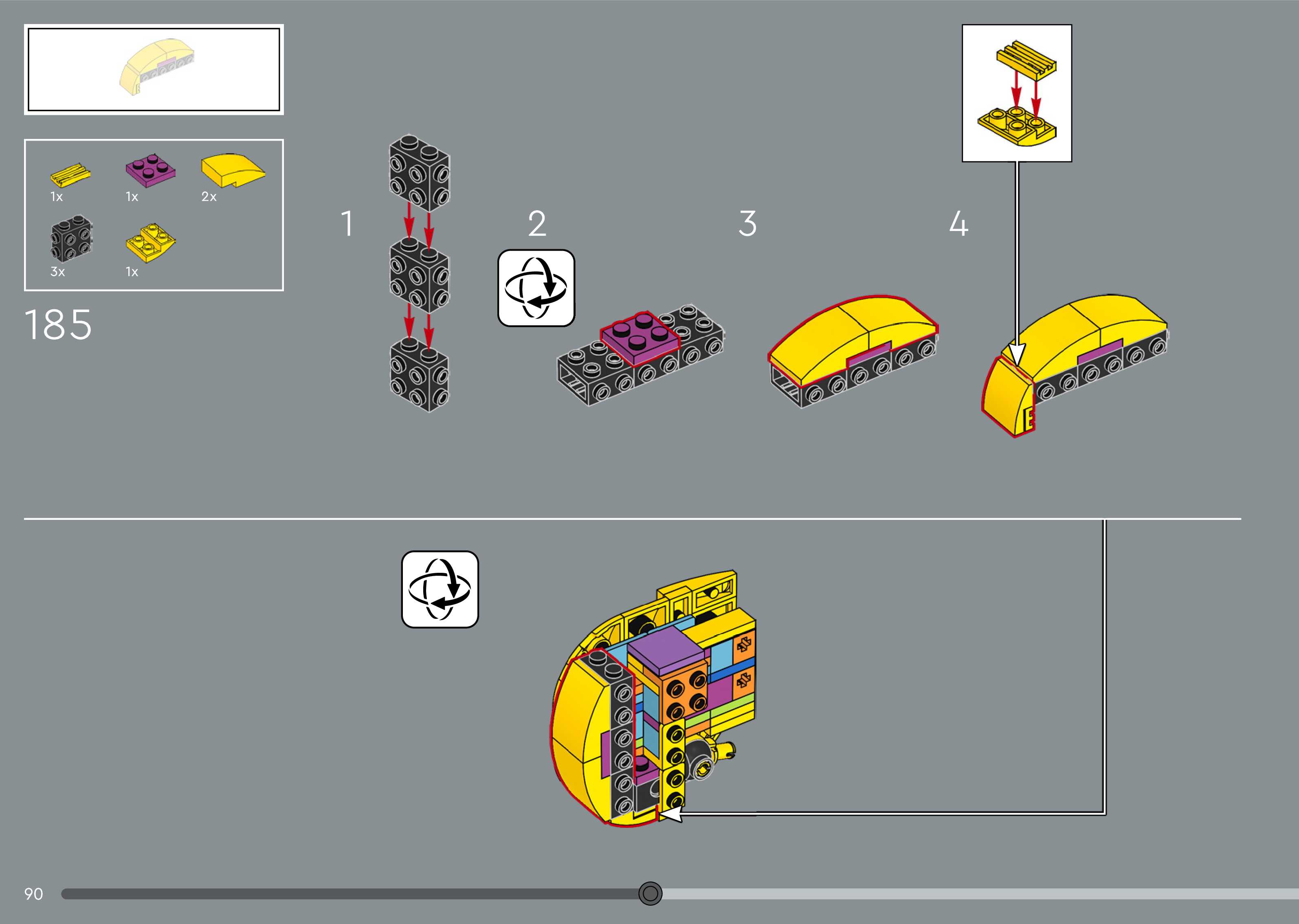 1x
1x
2x
3x
1x

185

1

2

3

4

90