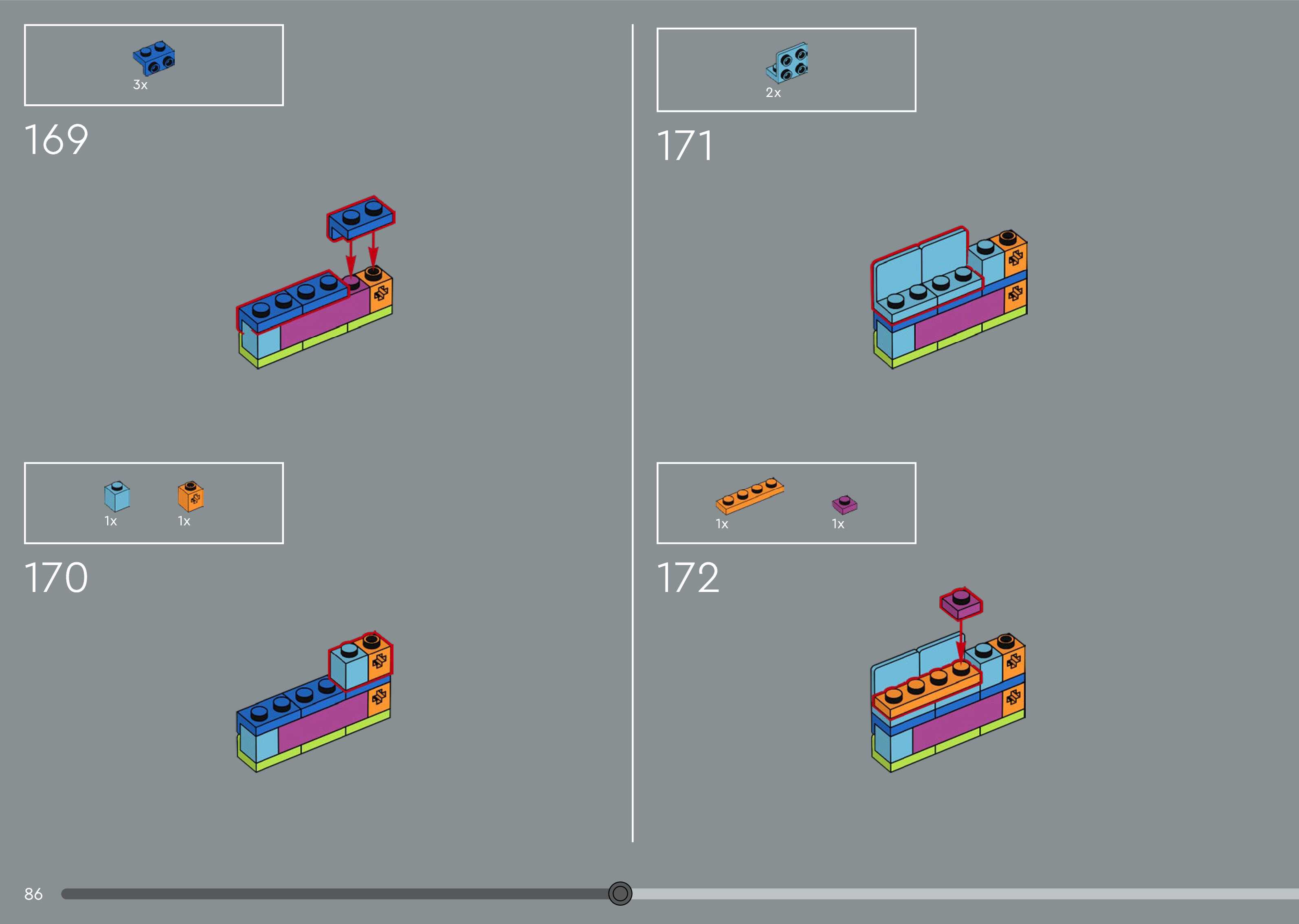 3x

169

1x 1x

170

2x

171

1x 1x

172

86