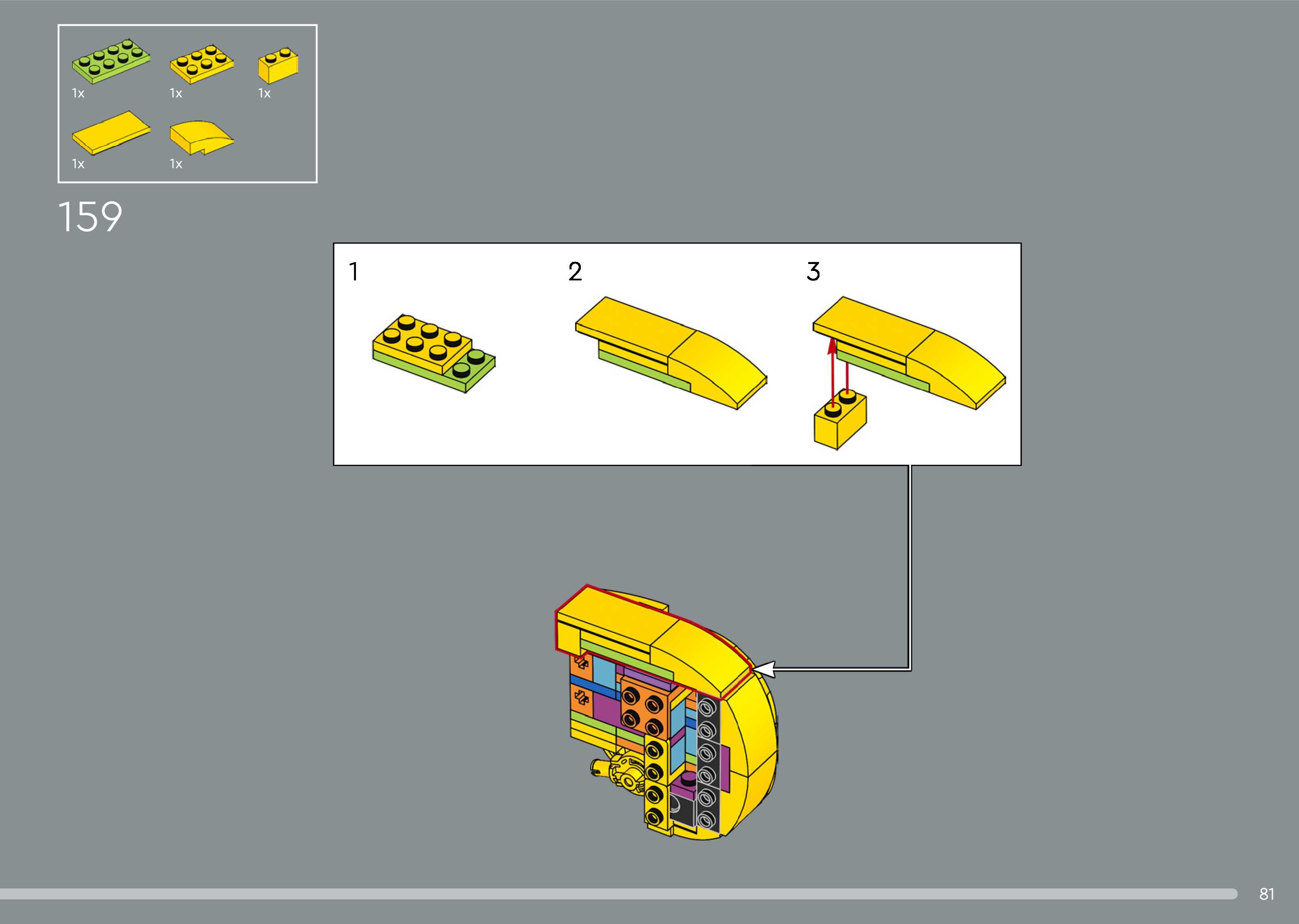 1x 1x 1x

1x 1x

159

1

2

3

81