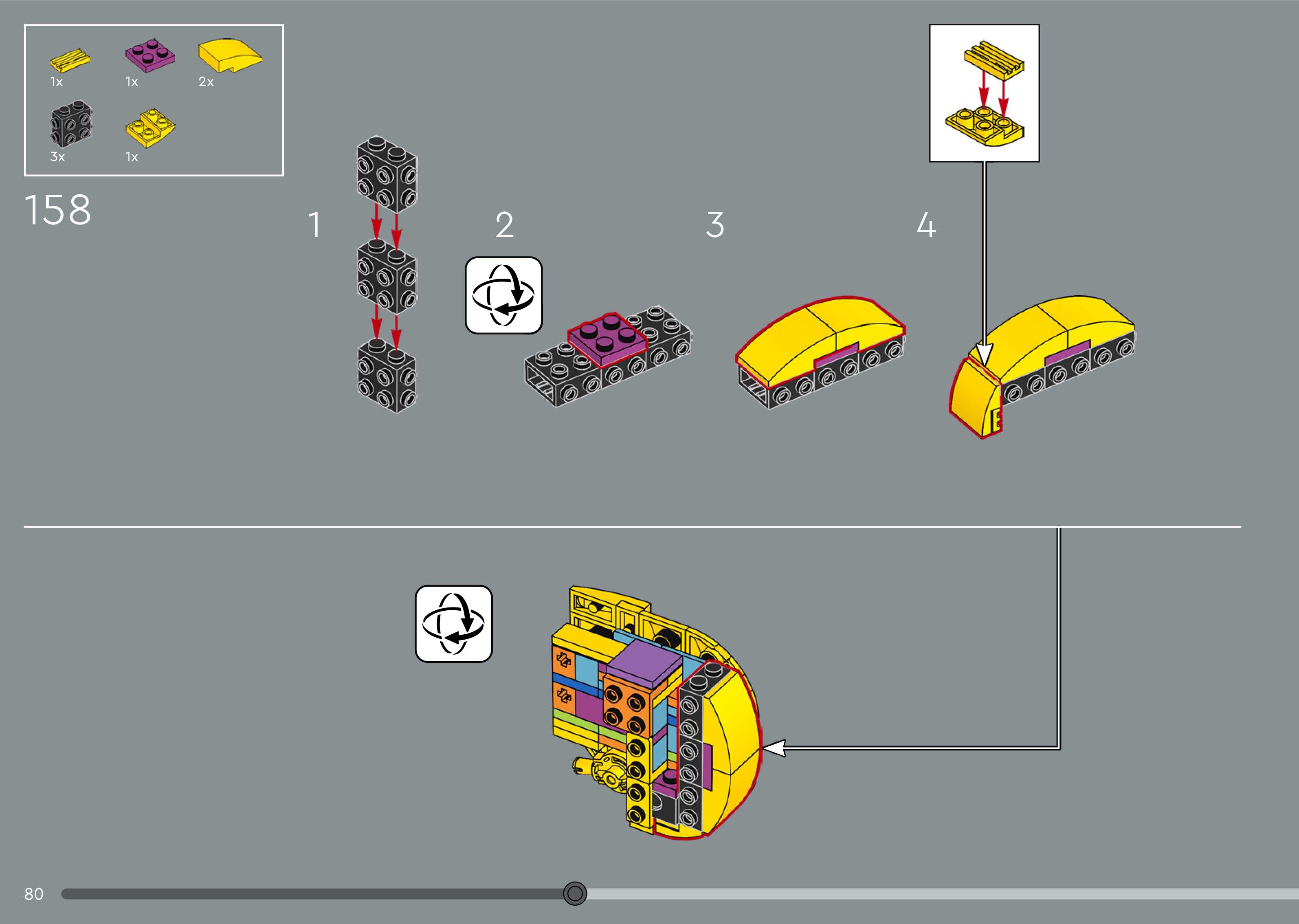 1x
1x
2x
3x
1x

158

1
2
3
4

80