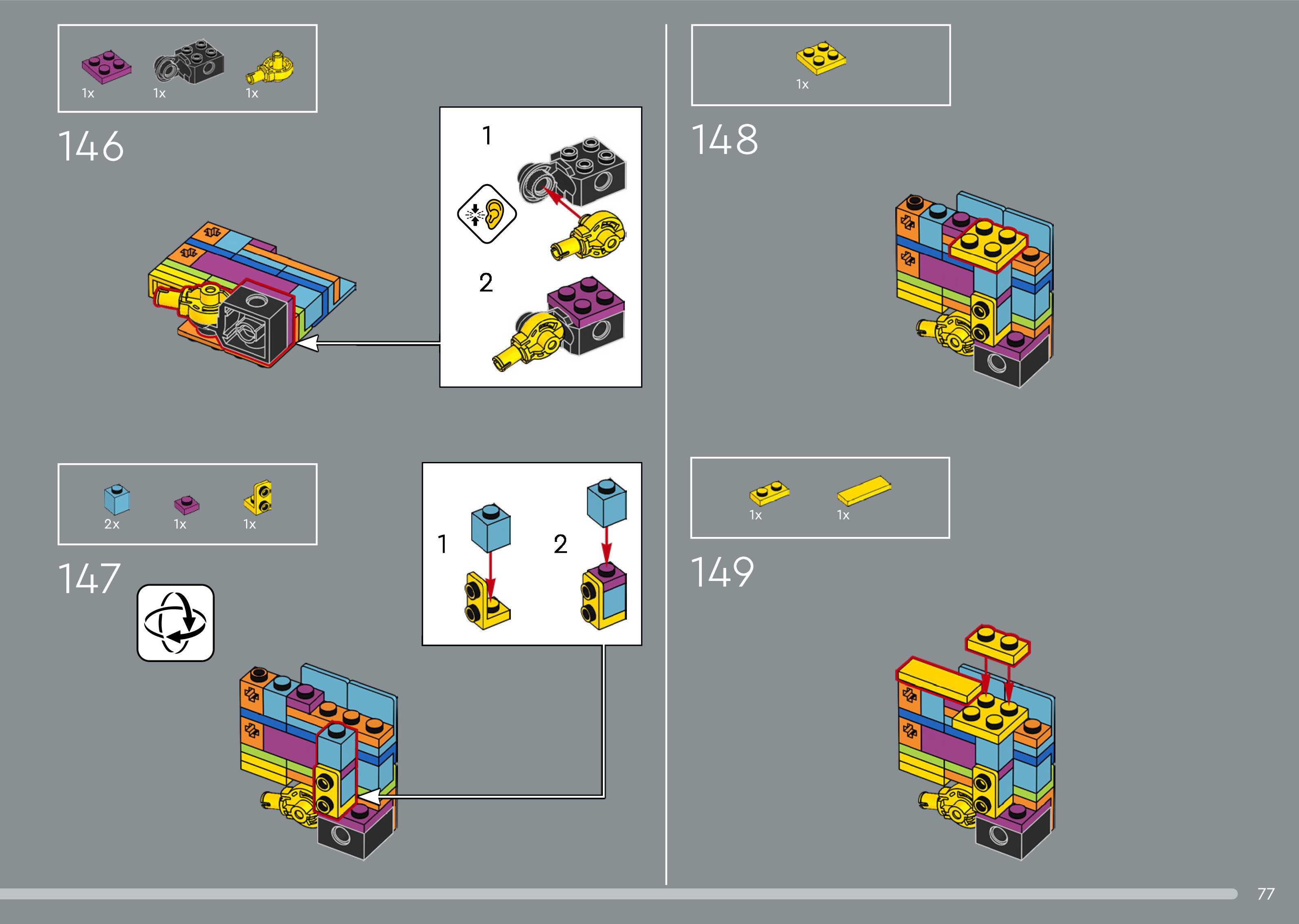 1x 1x 1x

146

1

2

2x 1x 1x

147

1

2

1x

148

1x 1x

149

77