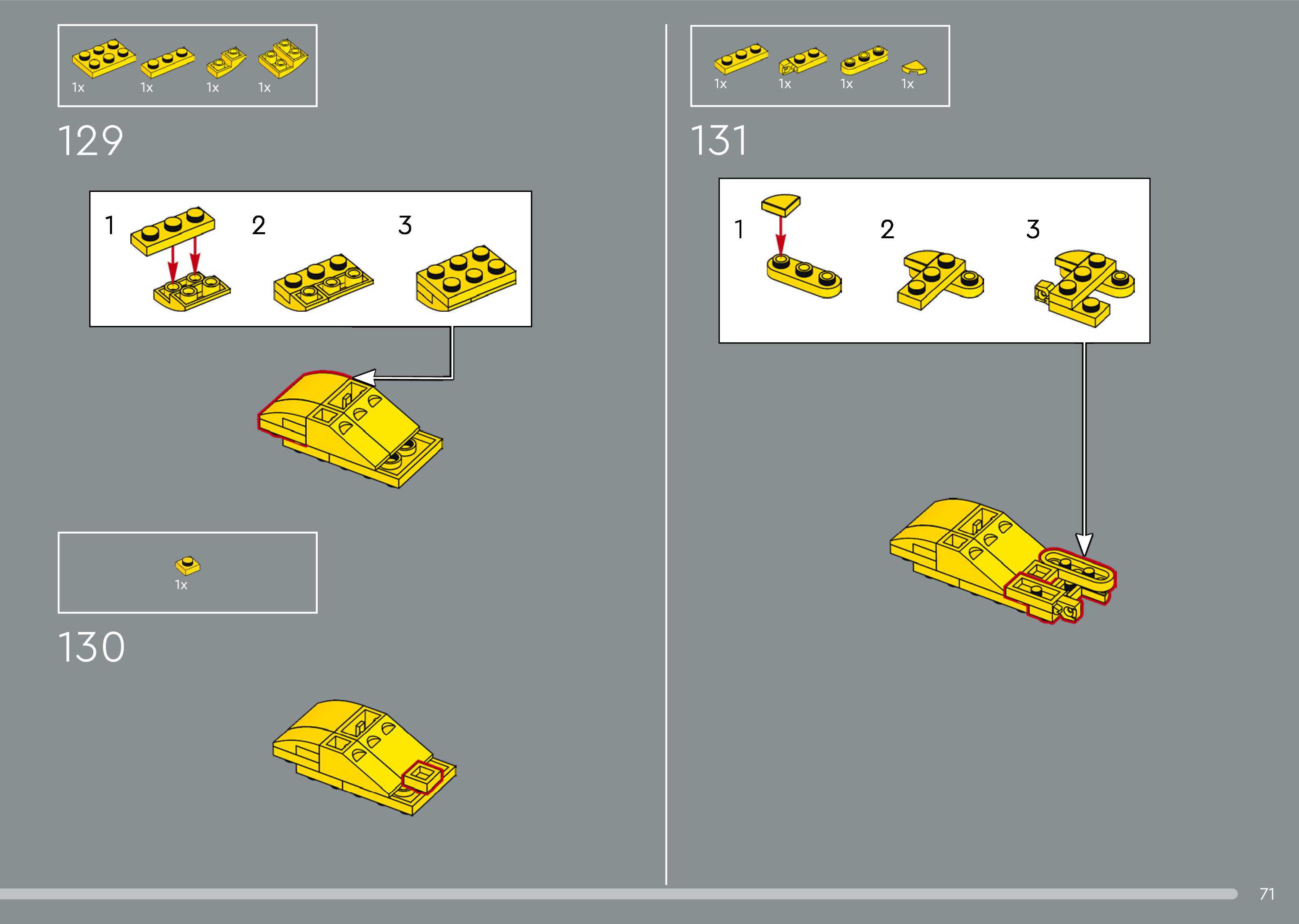 1x 1x 1x 1x

129

1

2

3

1x

130

1x 1x 1x 1x

131

1

2

3

71