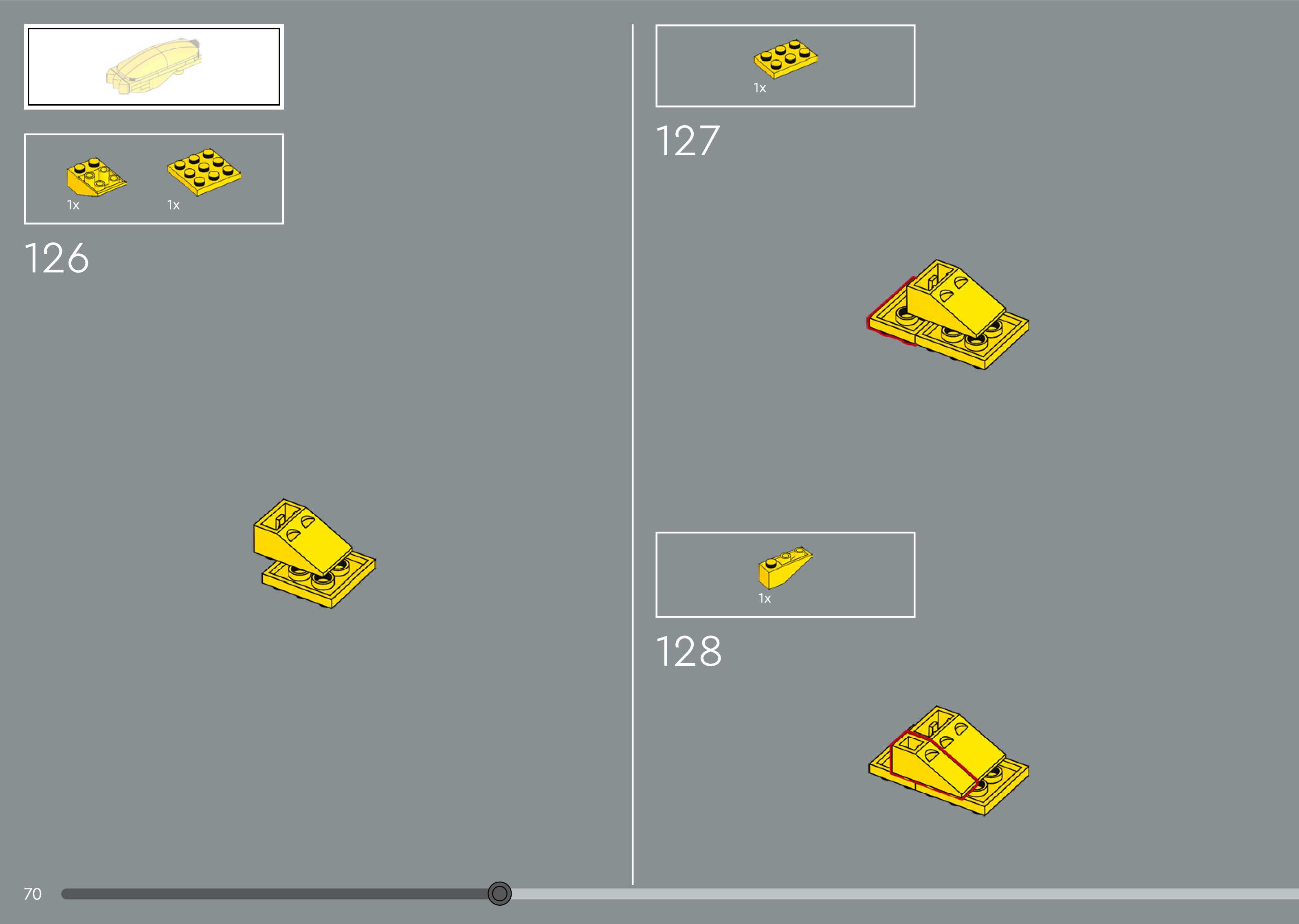 1x

1x

126

1x

127

1x

128

70