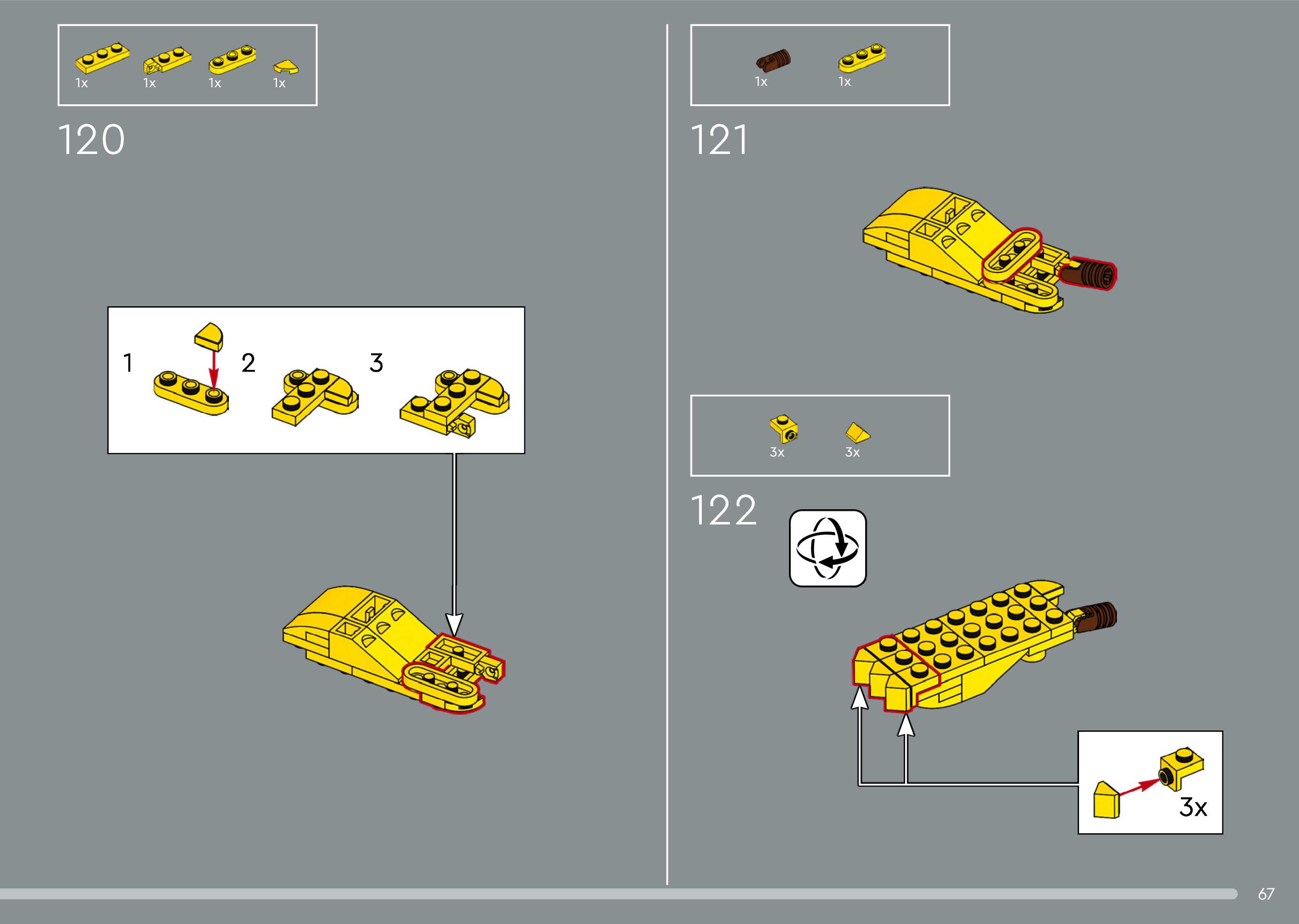 1x 1x 1x 1x

120

1 2 3

1x 1x

121

3x 3x

122

3x

67