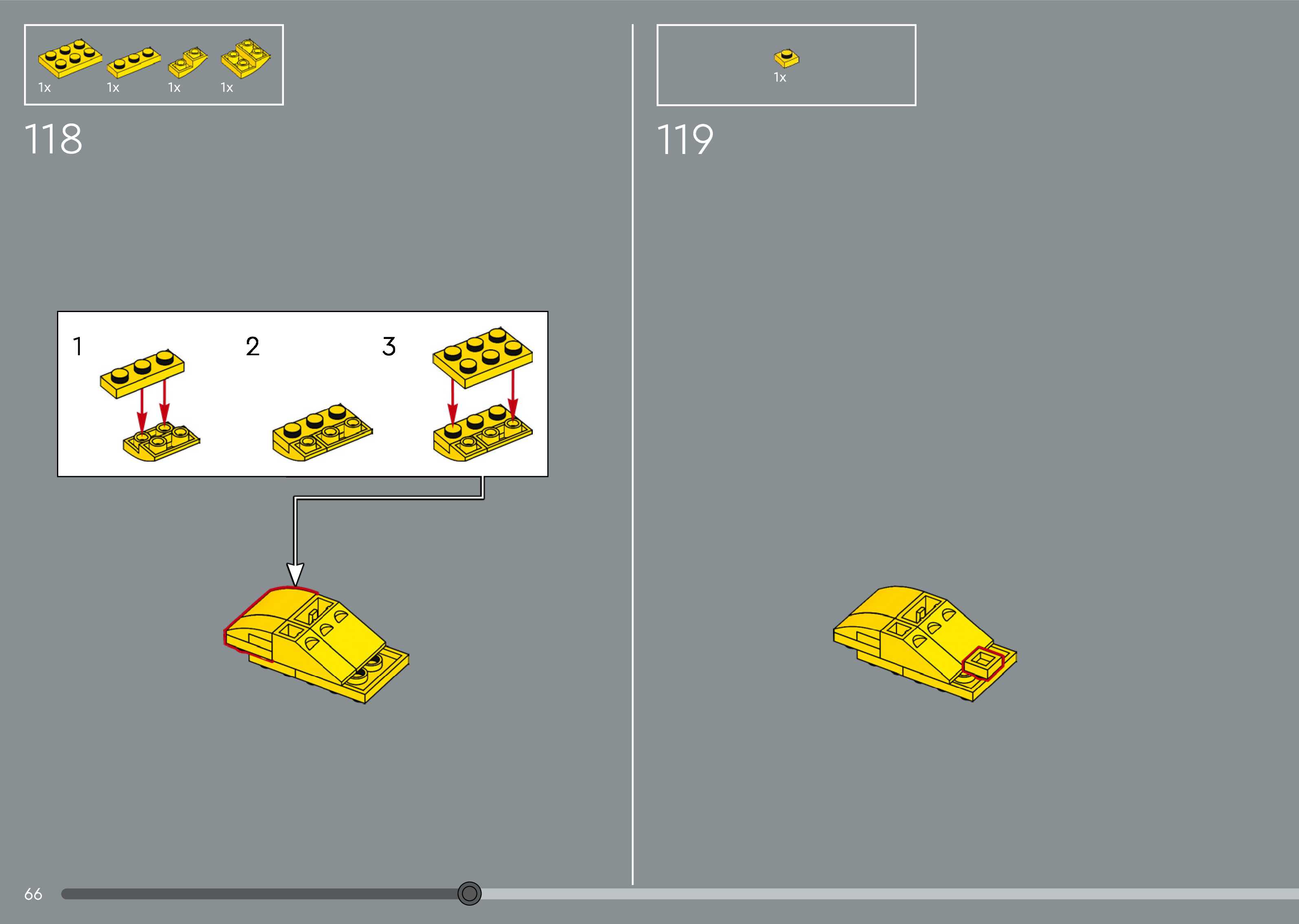 1x 1x 1x 1x

118

1

2

3

1x

119

66