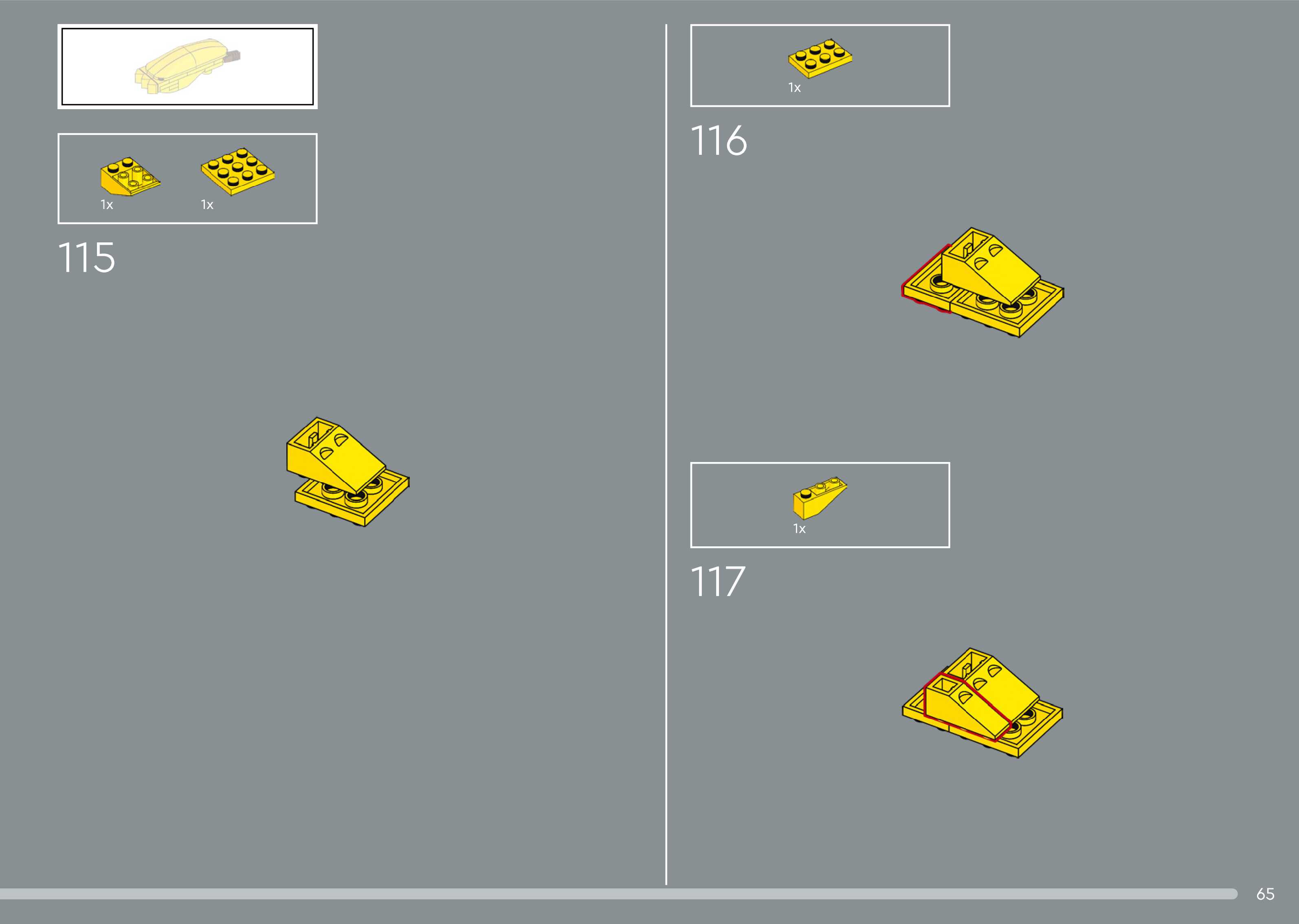 1x

1x

115

1x

116

1x

117

65