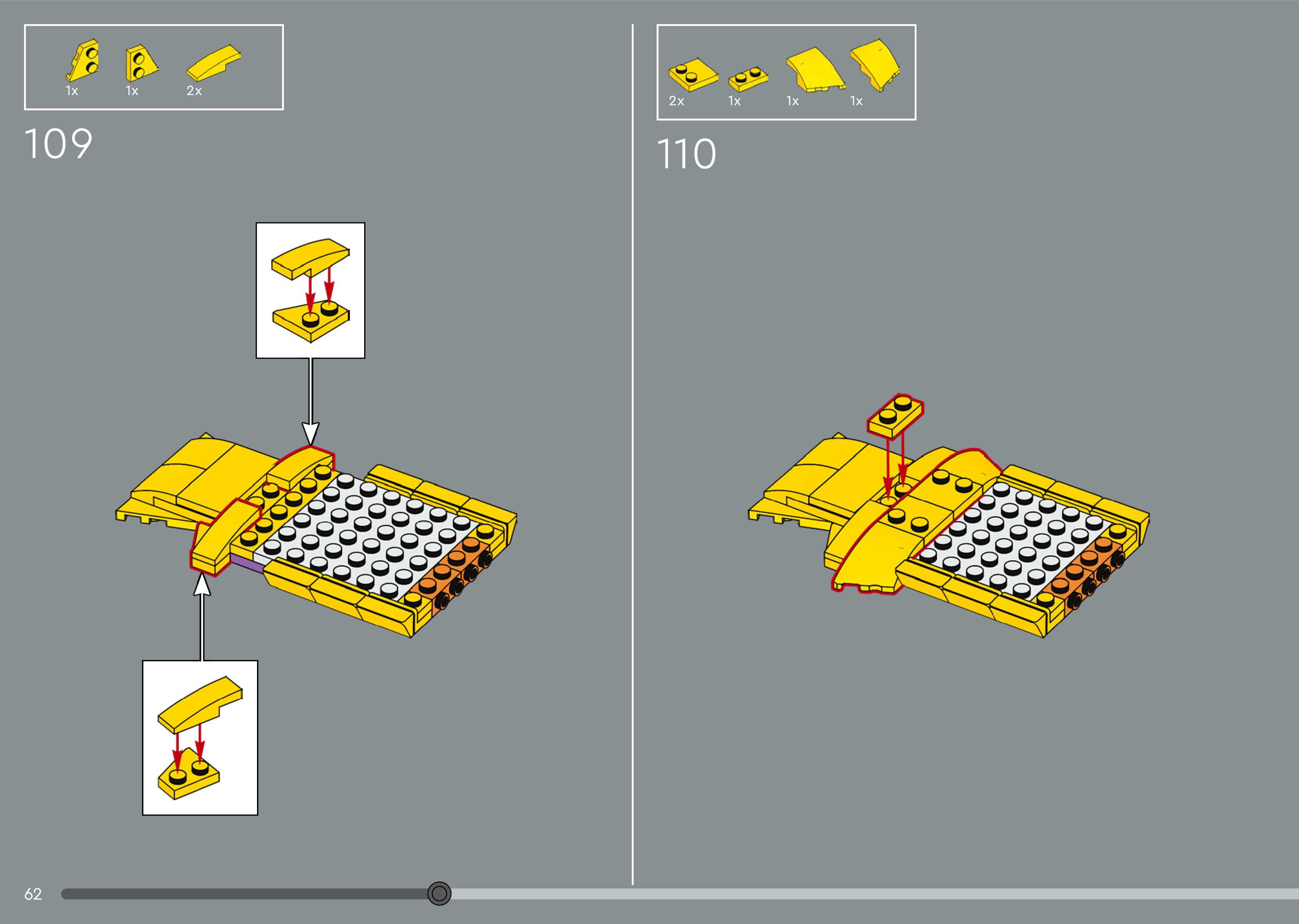 1x 1x 2x

109

2x 1x 1x 1x

110

62