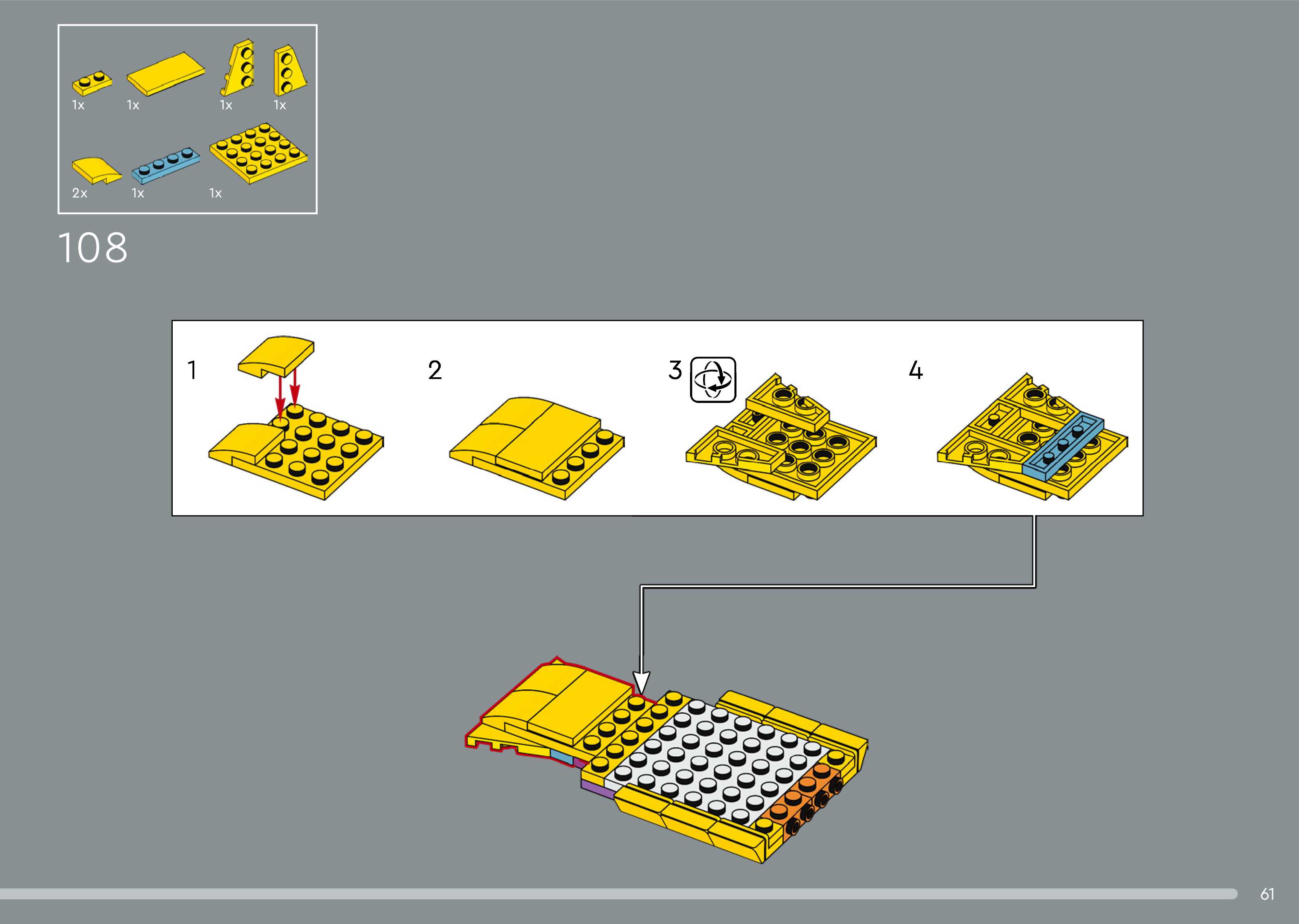 1x 1x 1x 1x

2x 1x 1x

108

1

2

3

4

61