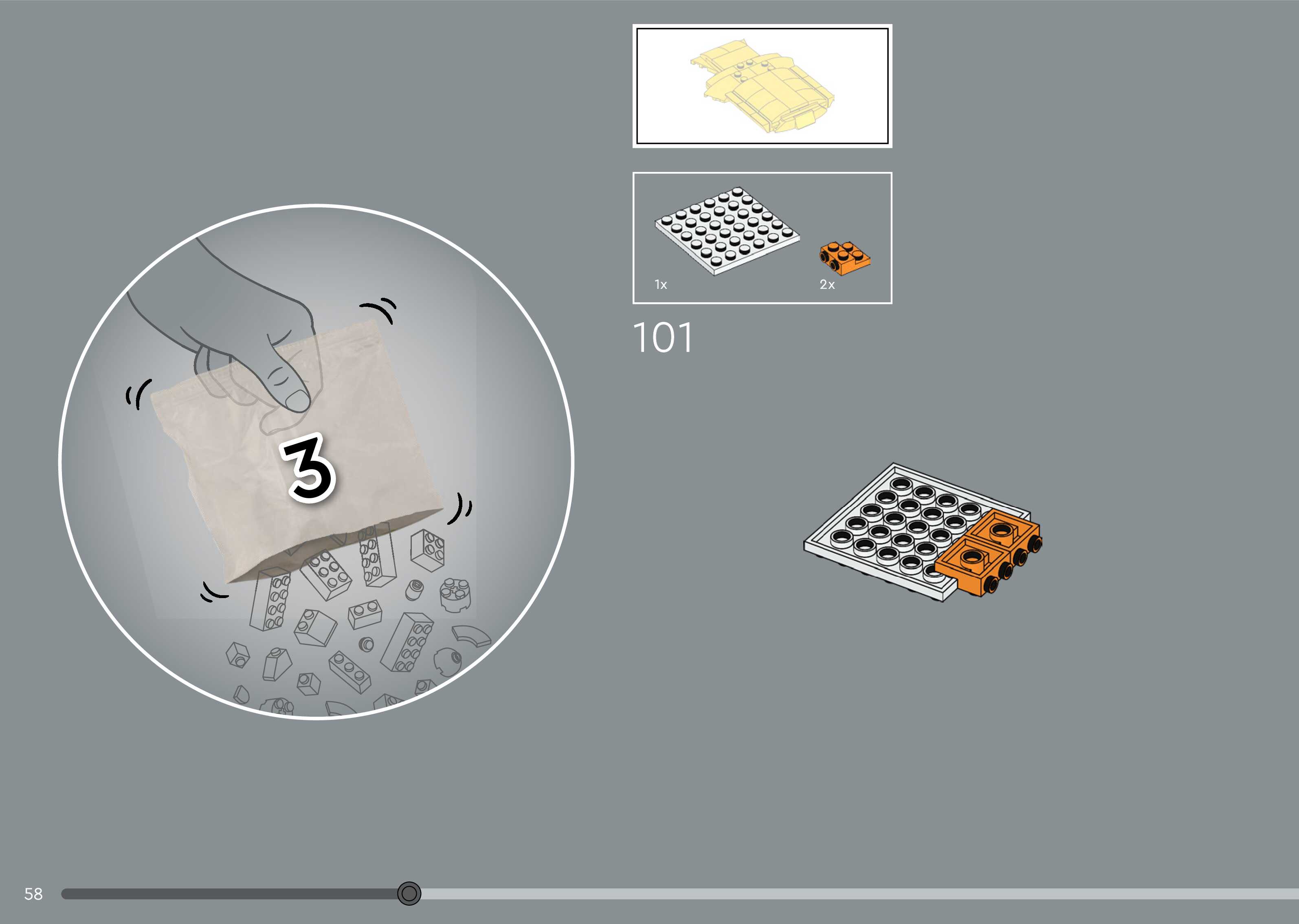 3

1x

2x

101

58