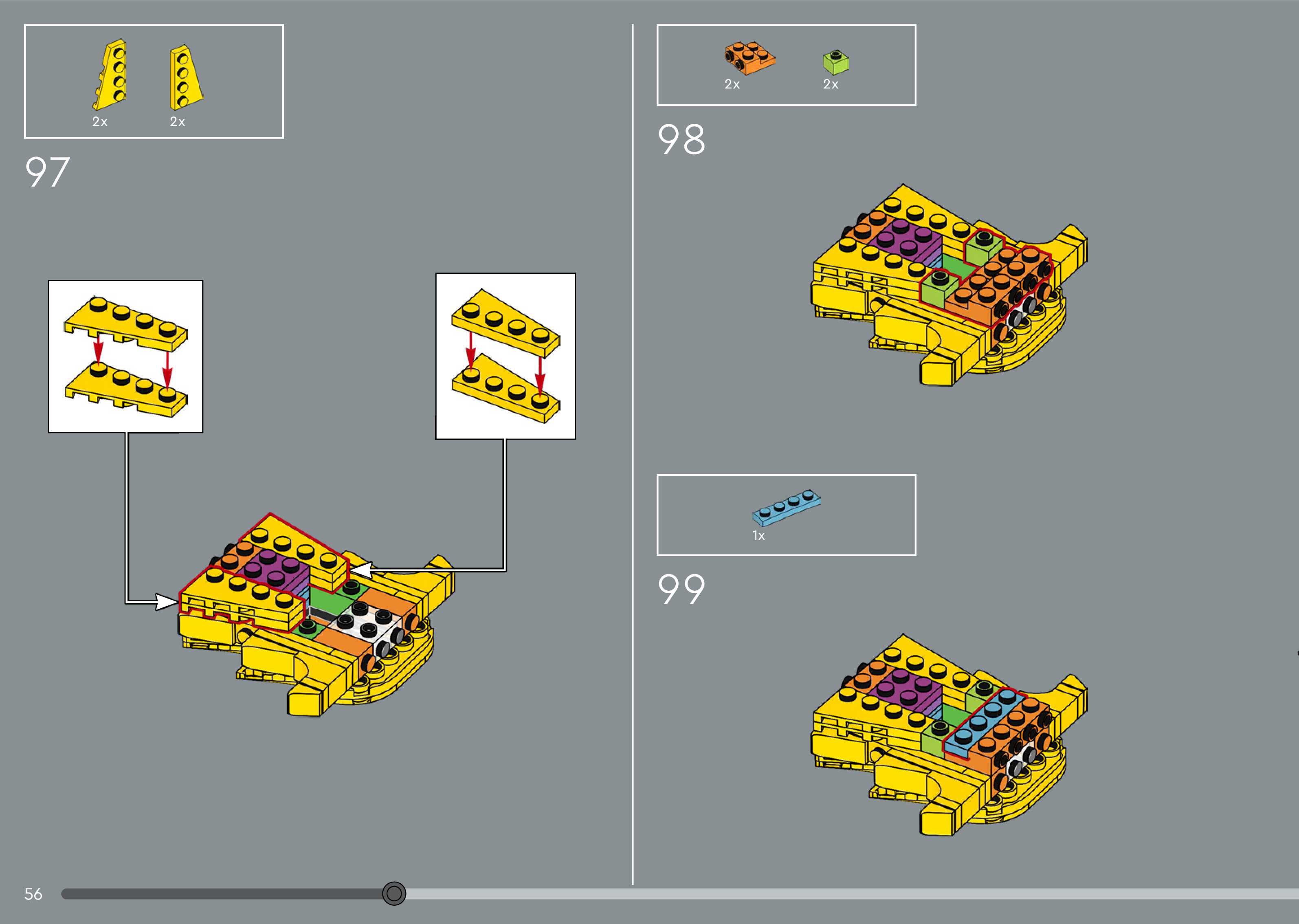 2x 2x

97

2x 2x

98

1x

99

56