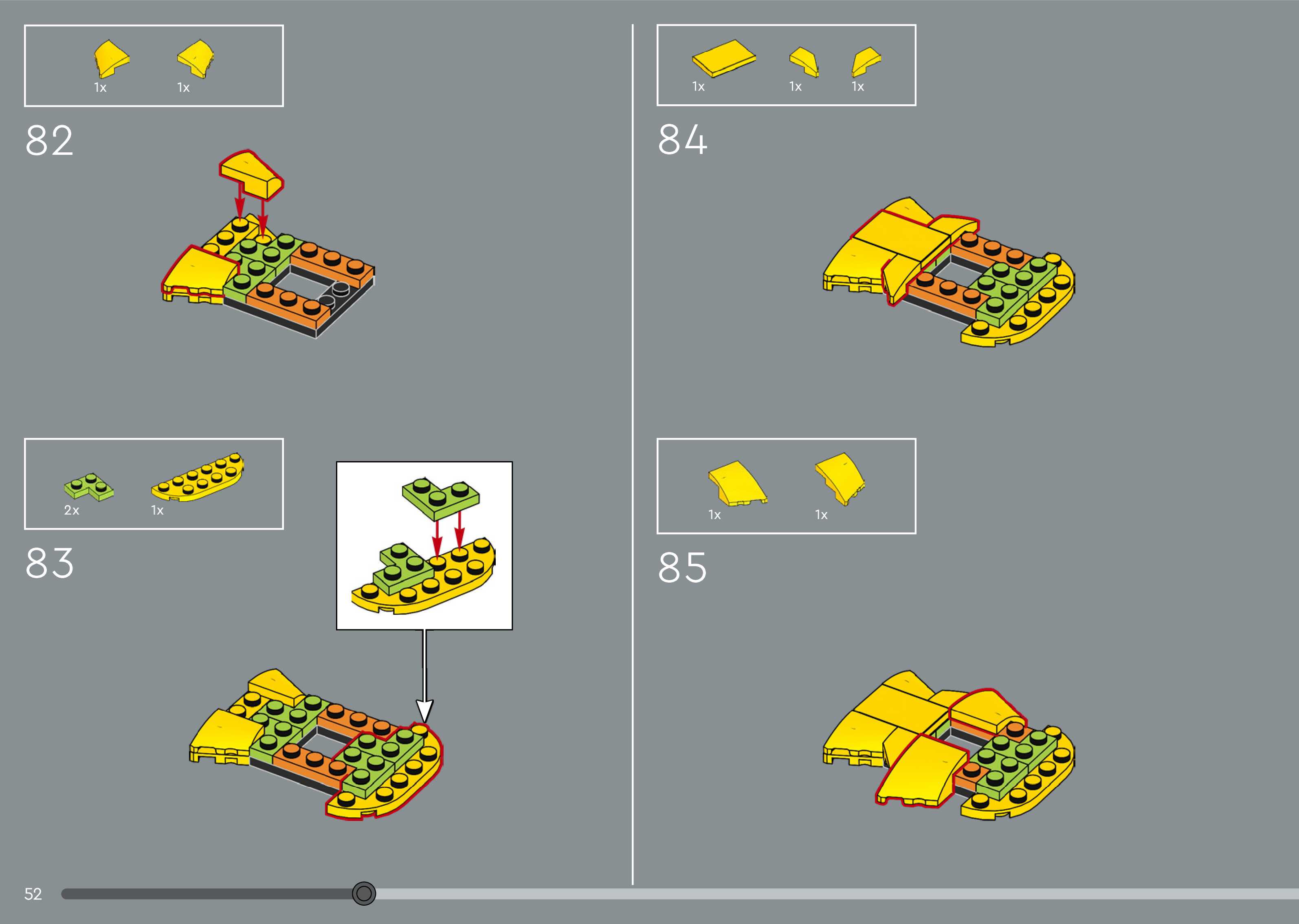 1x 1x

82

2x 1x

83

1x 1x 1x

84

1x 1x

85

52