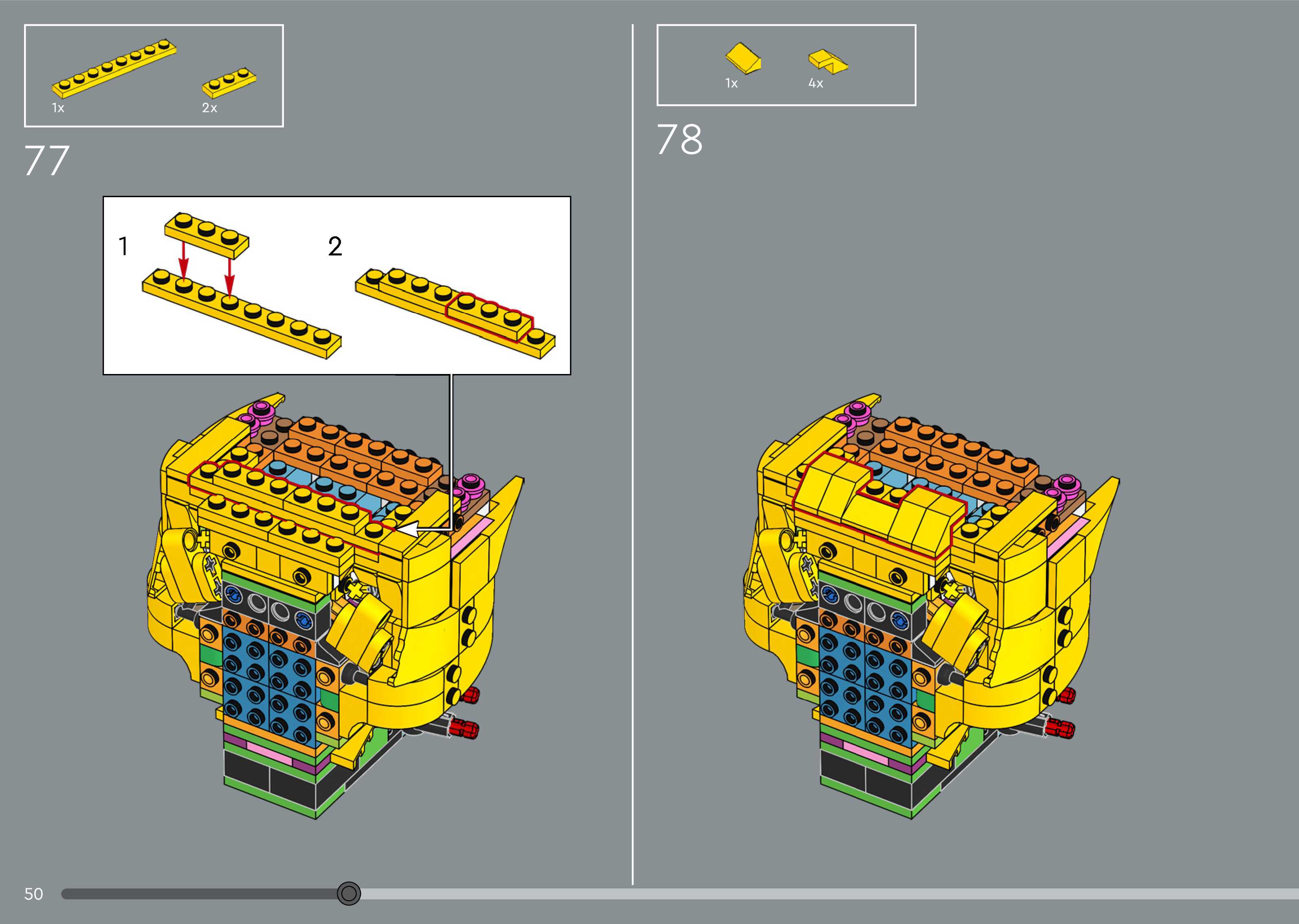 1x

2x

77

1

2

1x

4x

78

50