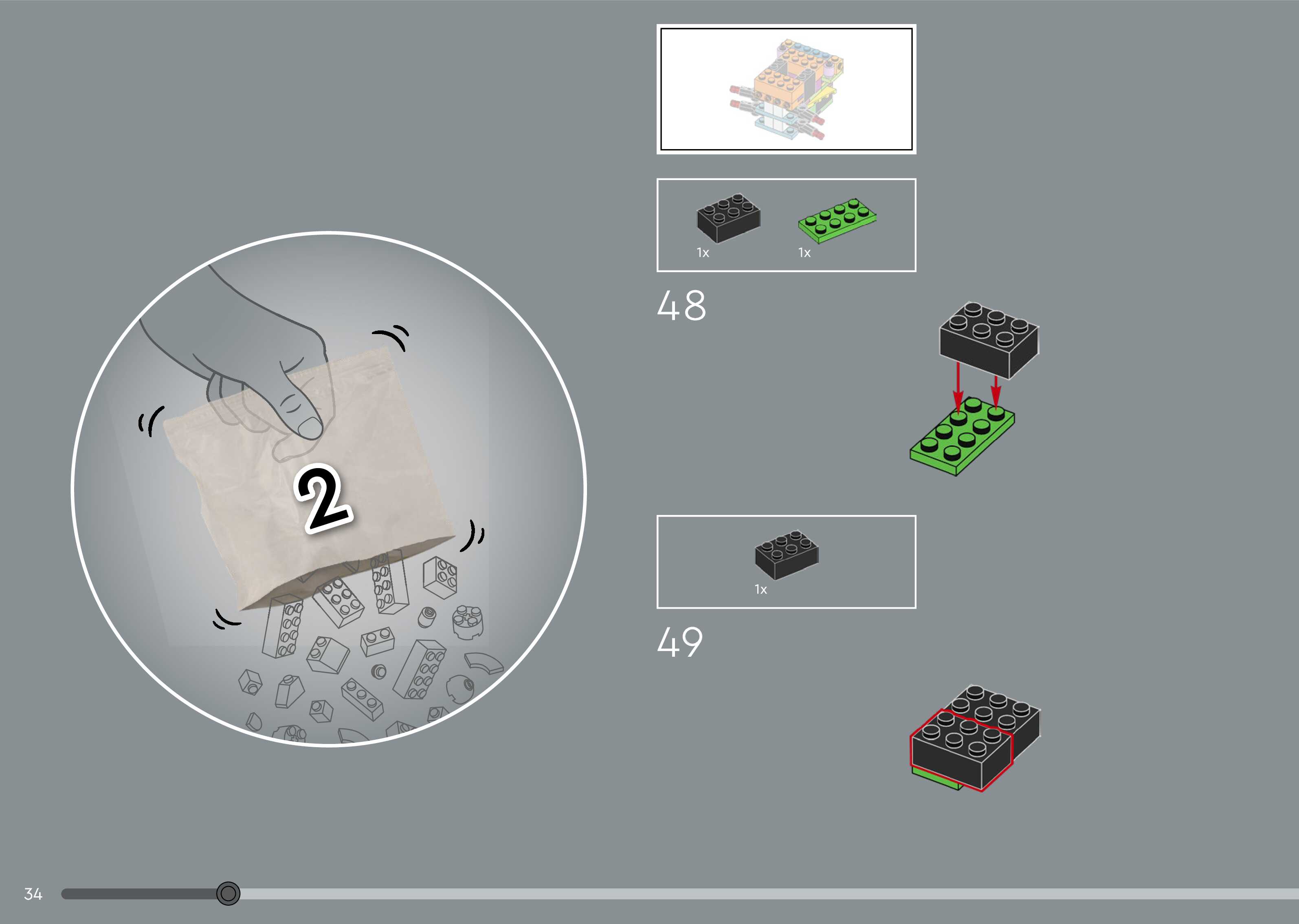 2

1x 1x

48

1x

49

34