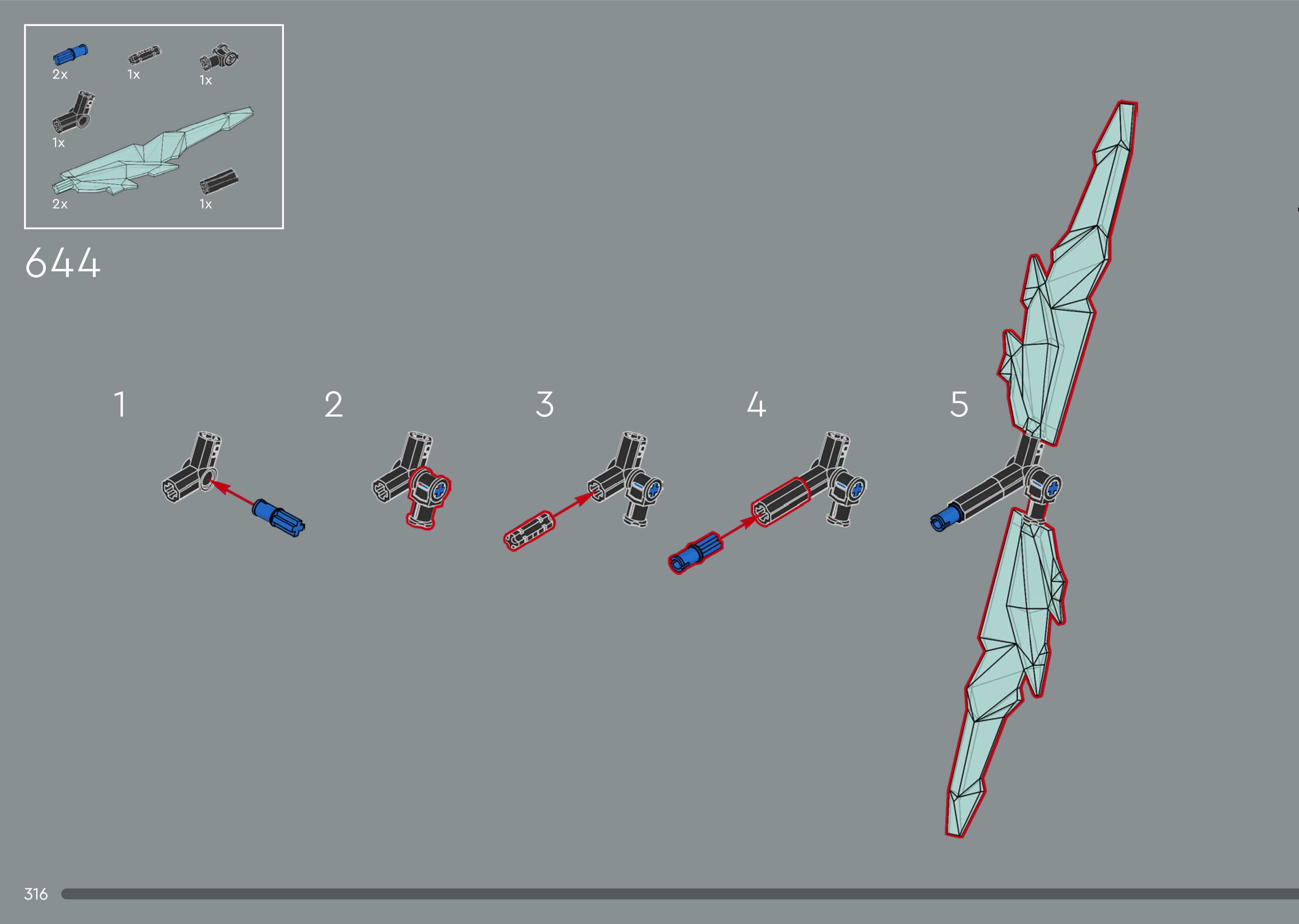 2x
1x
1x
1x
2x
1x

644

1
2
3
4
5

316