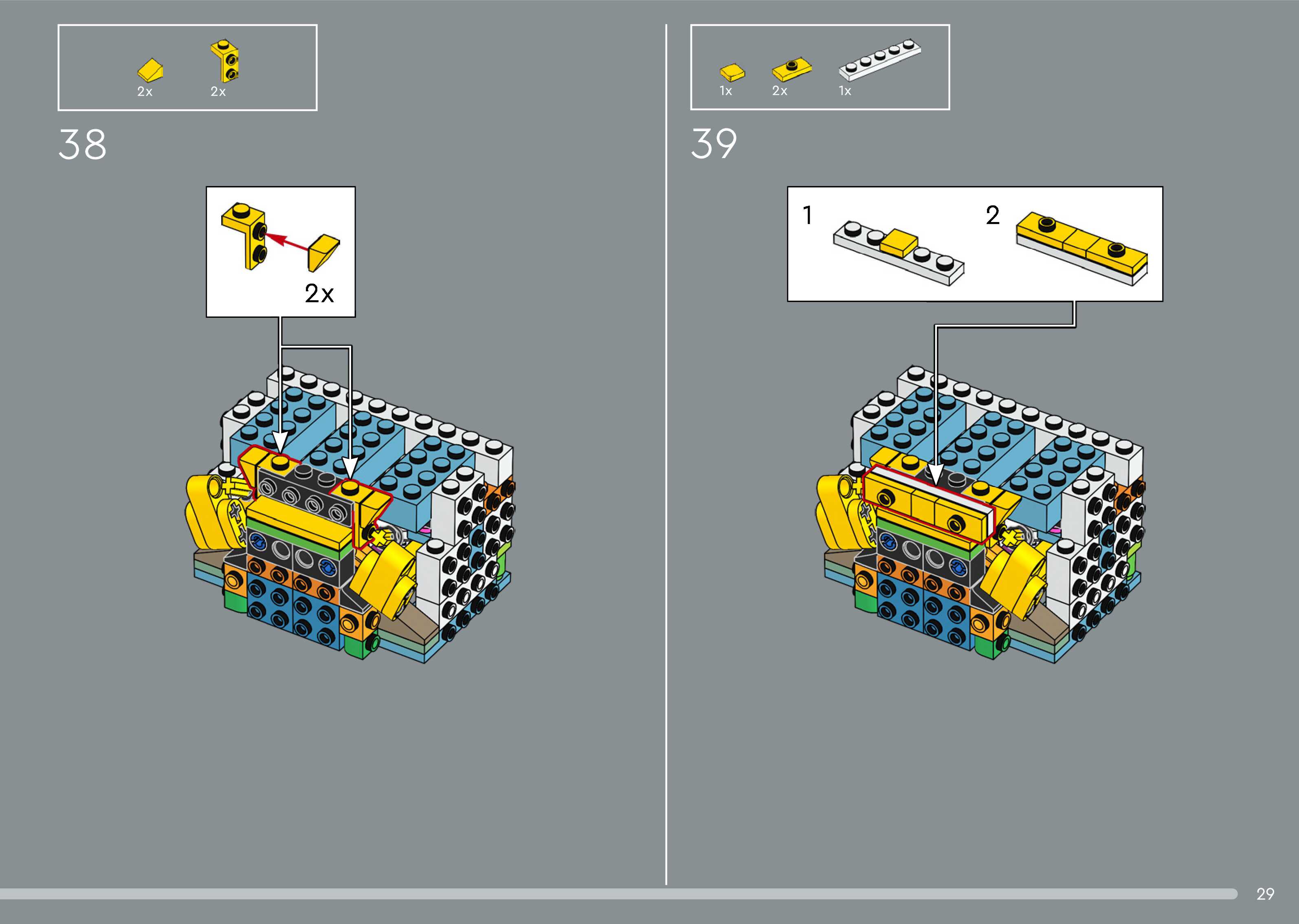 2x 2x

38

2x

1x 2x 1x

39

1

2

29