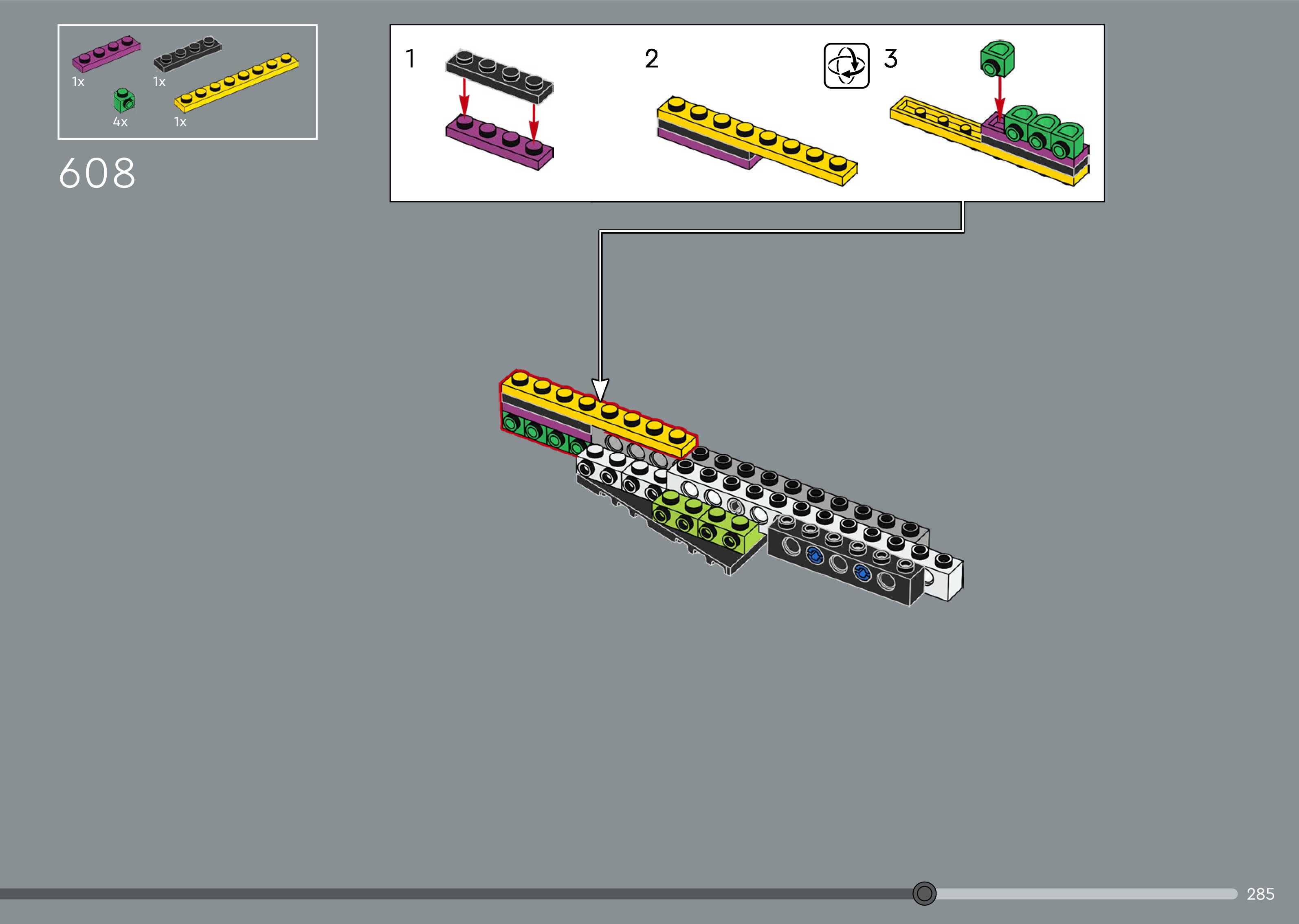 1x
1x
4x
1x

608

1
2
3

285