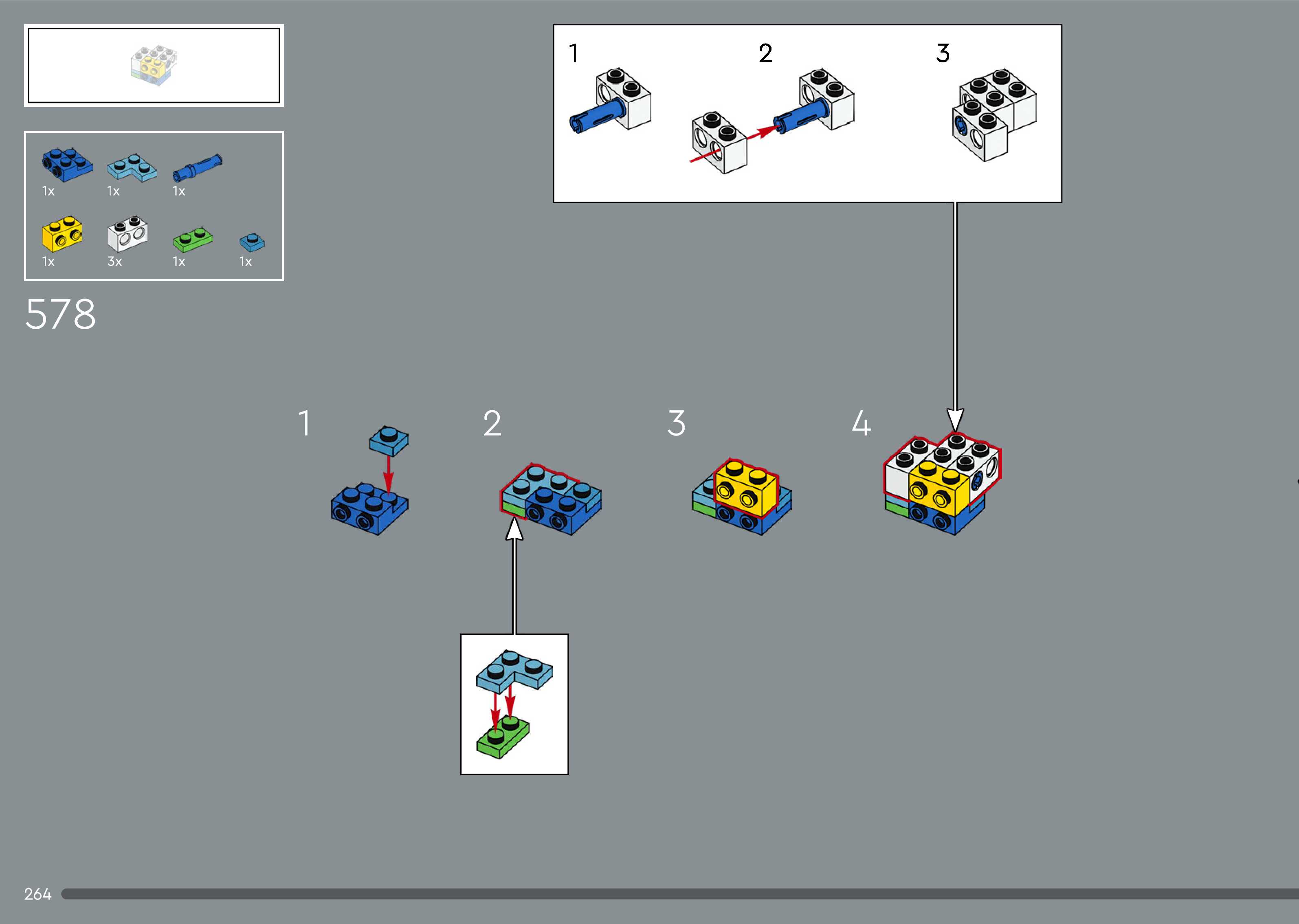 1x 1x 1x

1x 3x 1x 1x

578

1 2 3

1 2 3 4

264