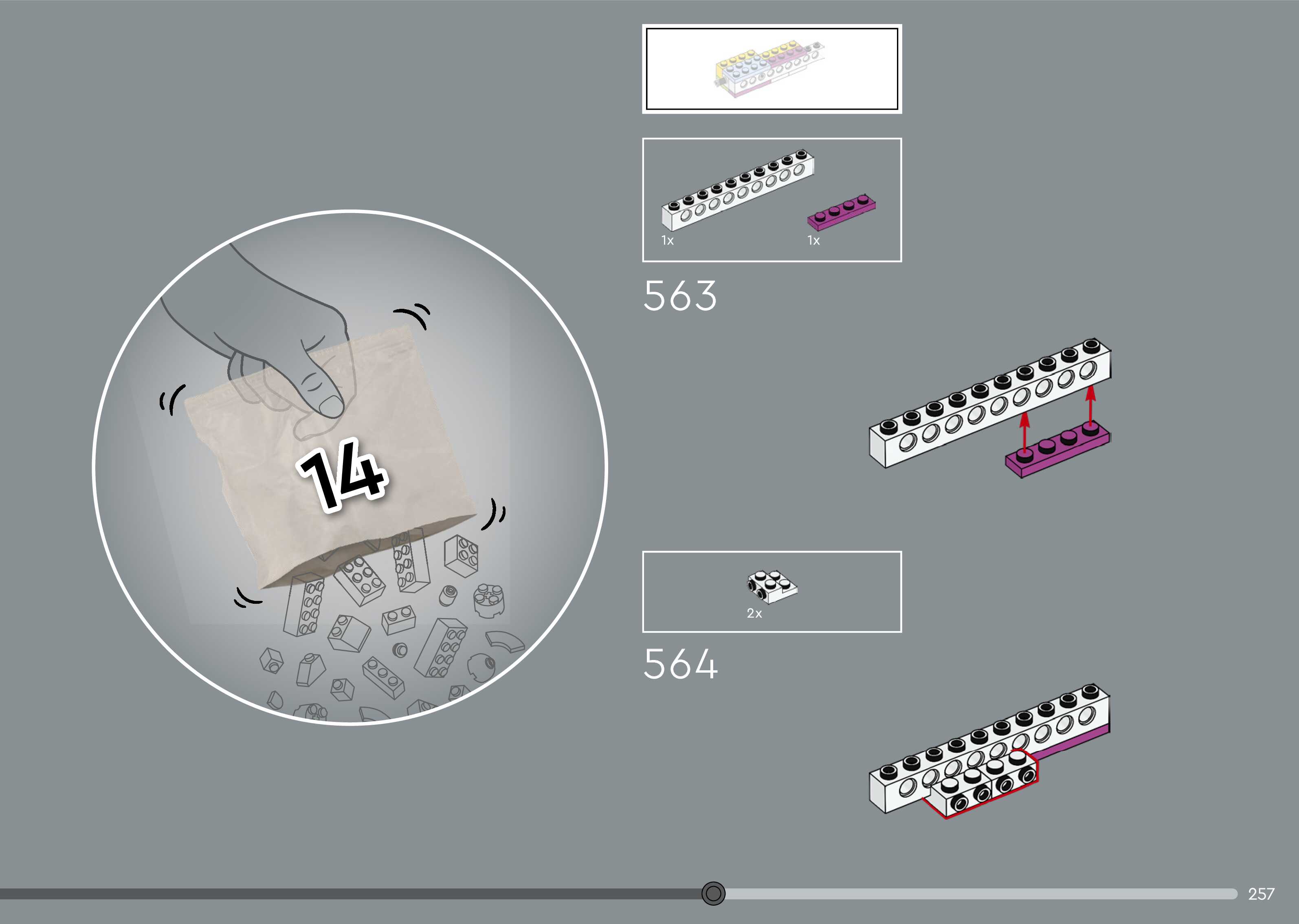 14

1x
1x

563

2x

564

257