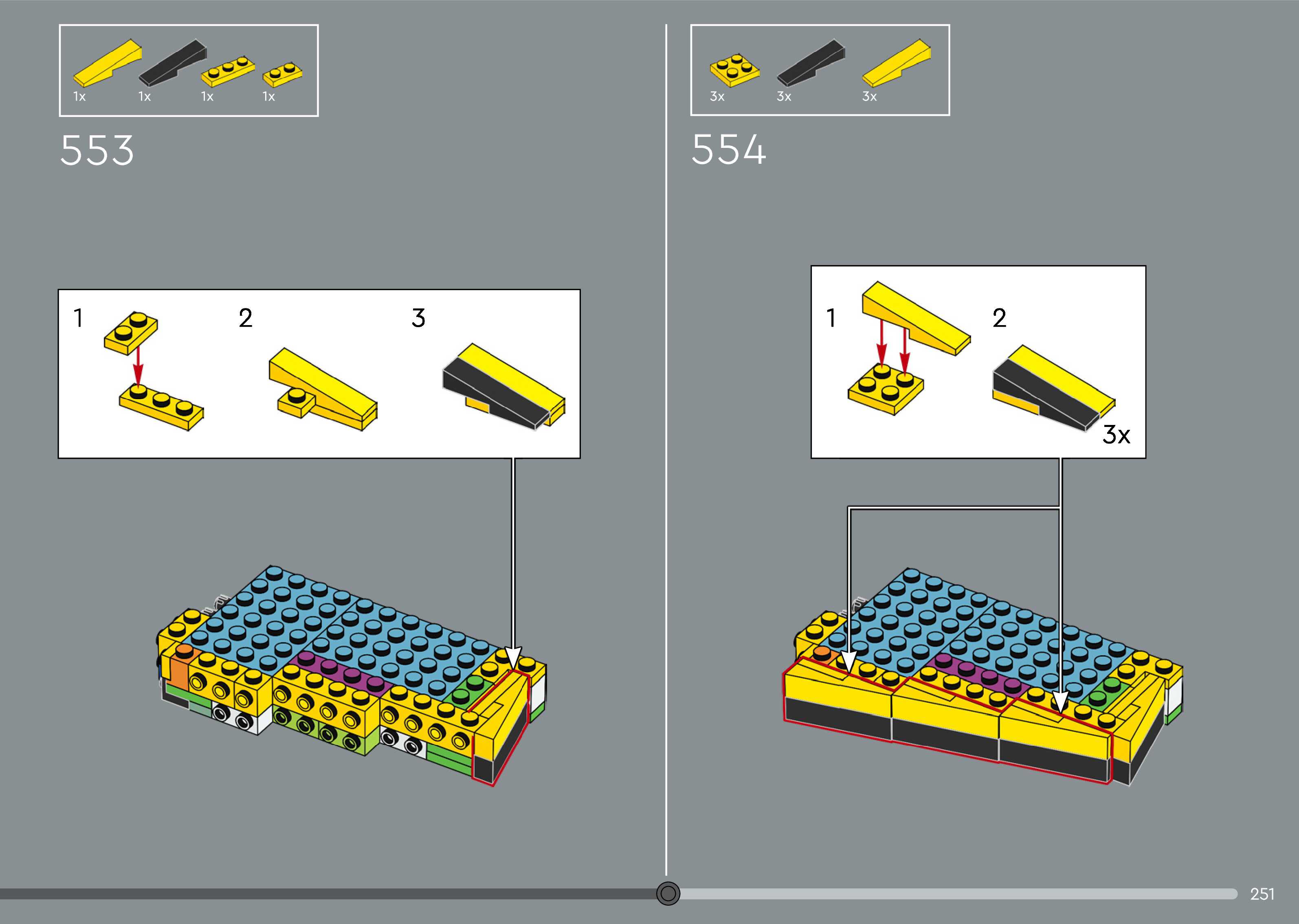 1x 1x 1x 1x

553

1

2

3

3x 3x 3x

554

1

2

3x

251