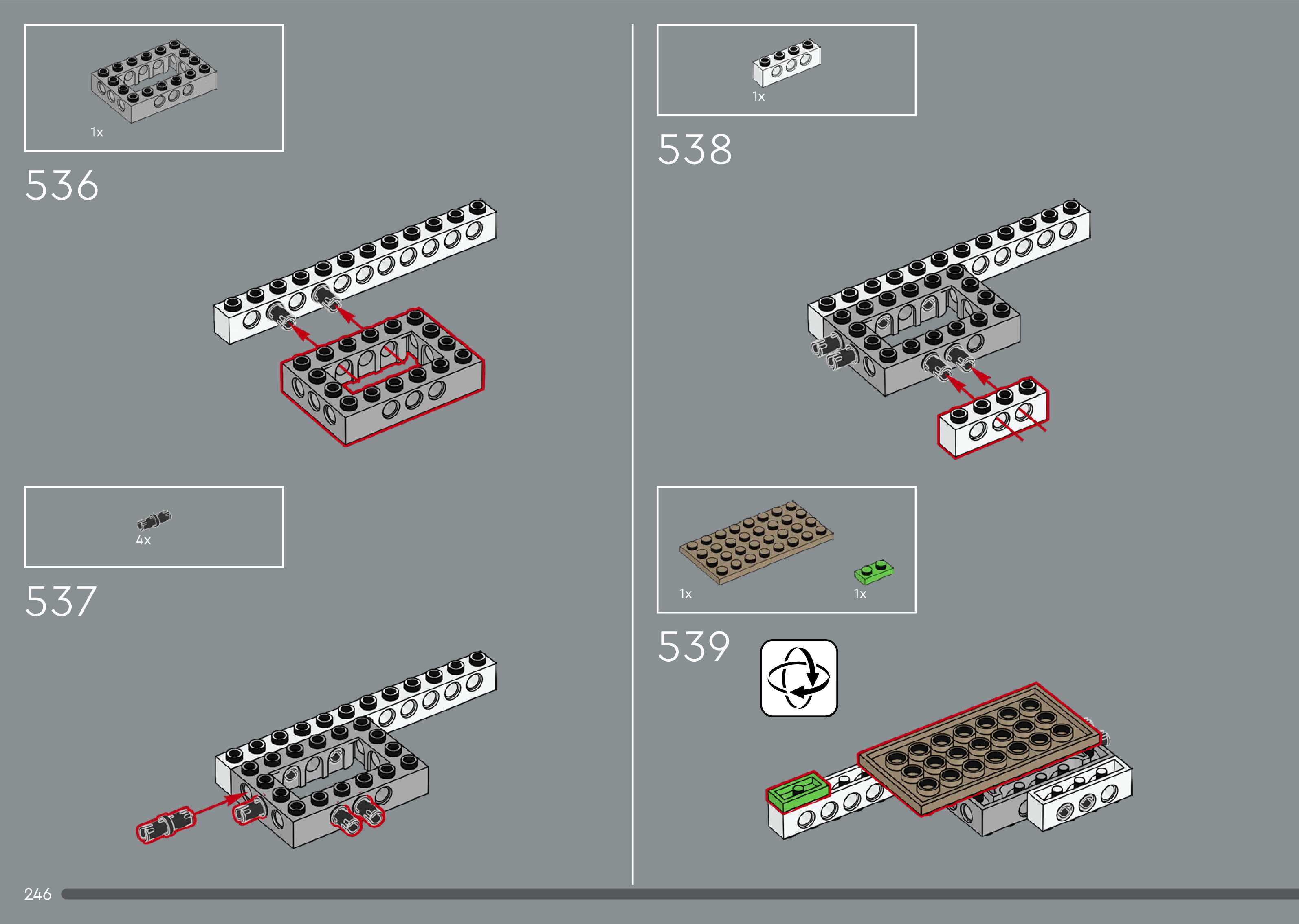 1x

536

4x

537

1x

538

1x

1x

539

246