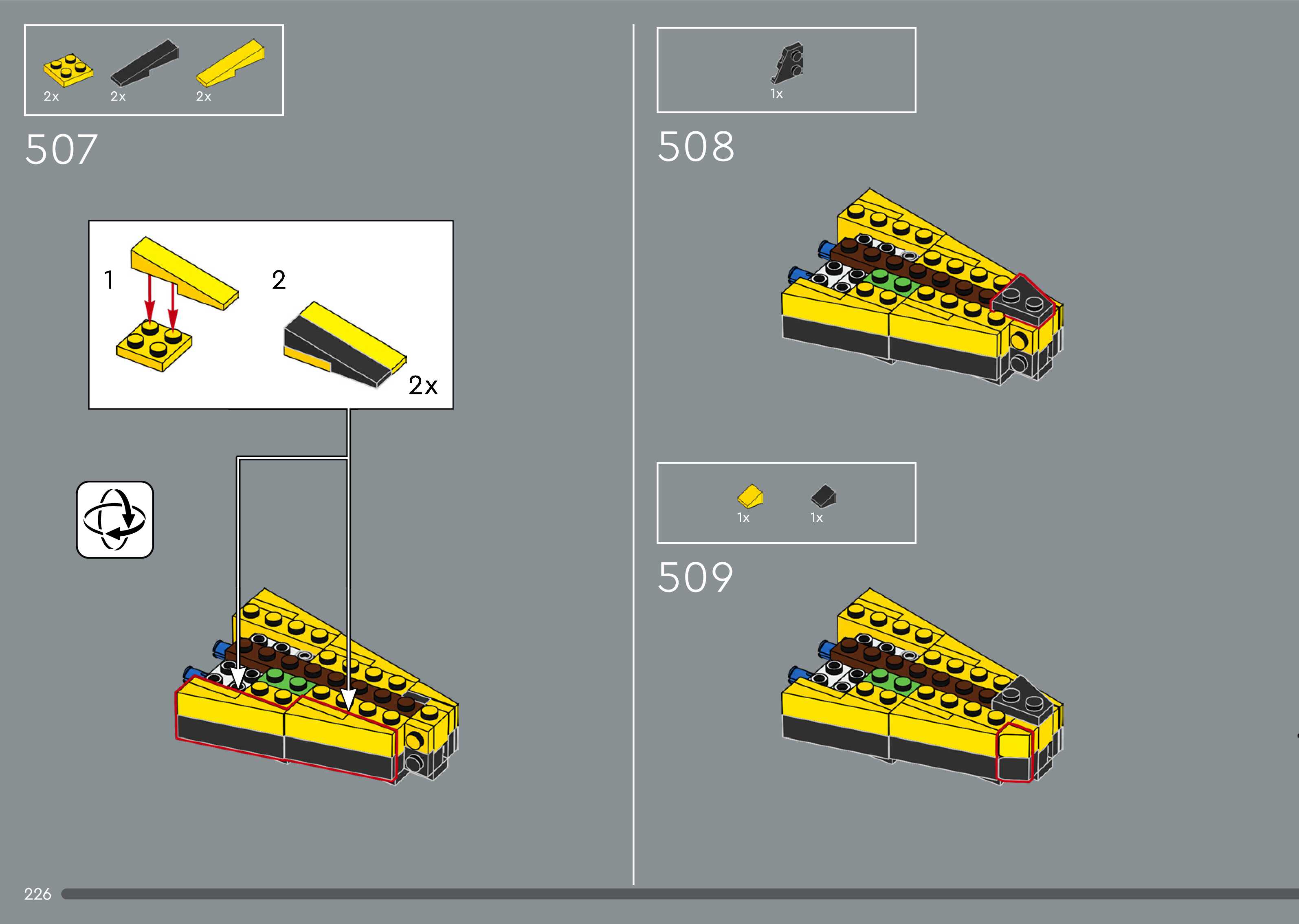 2x 2x 2x

507

1

2

2x

1x

508

1x 1x

509

226