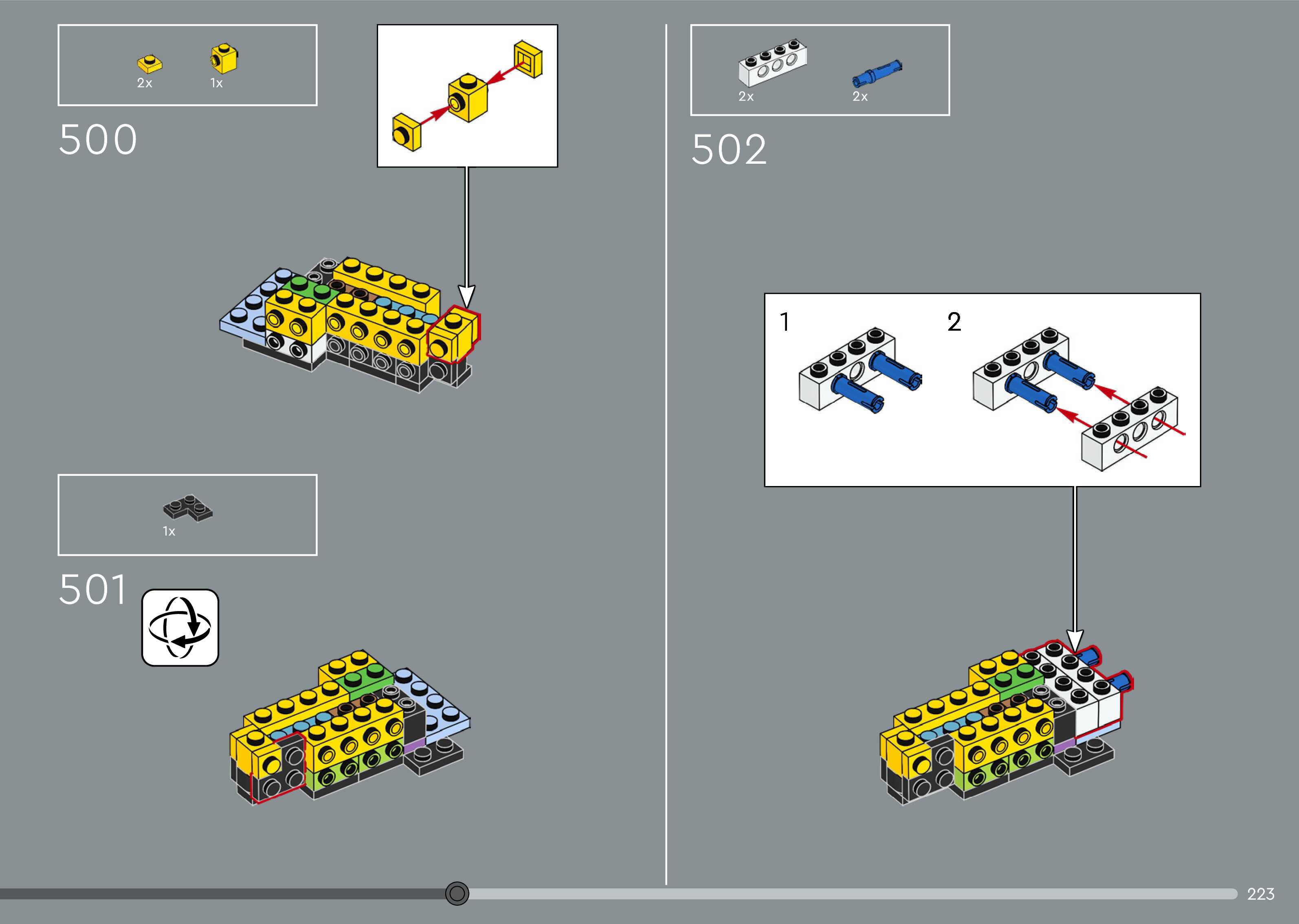 2x 1x

500

1x

501

2x 2x

502

1 2

223