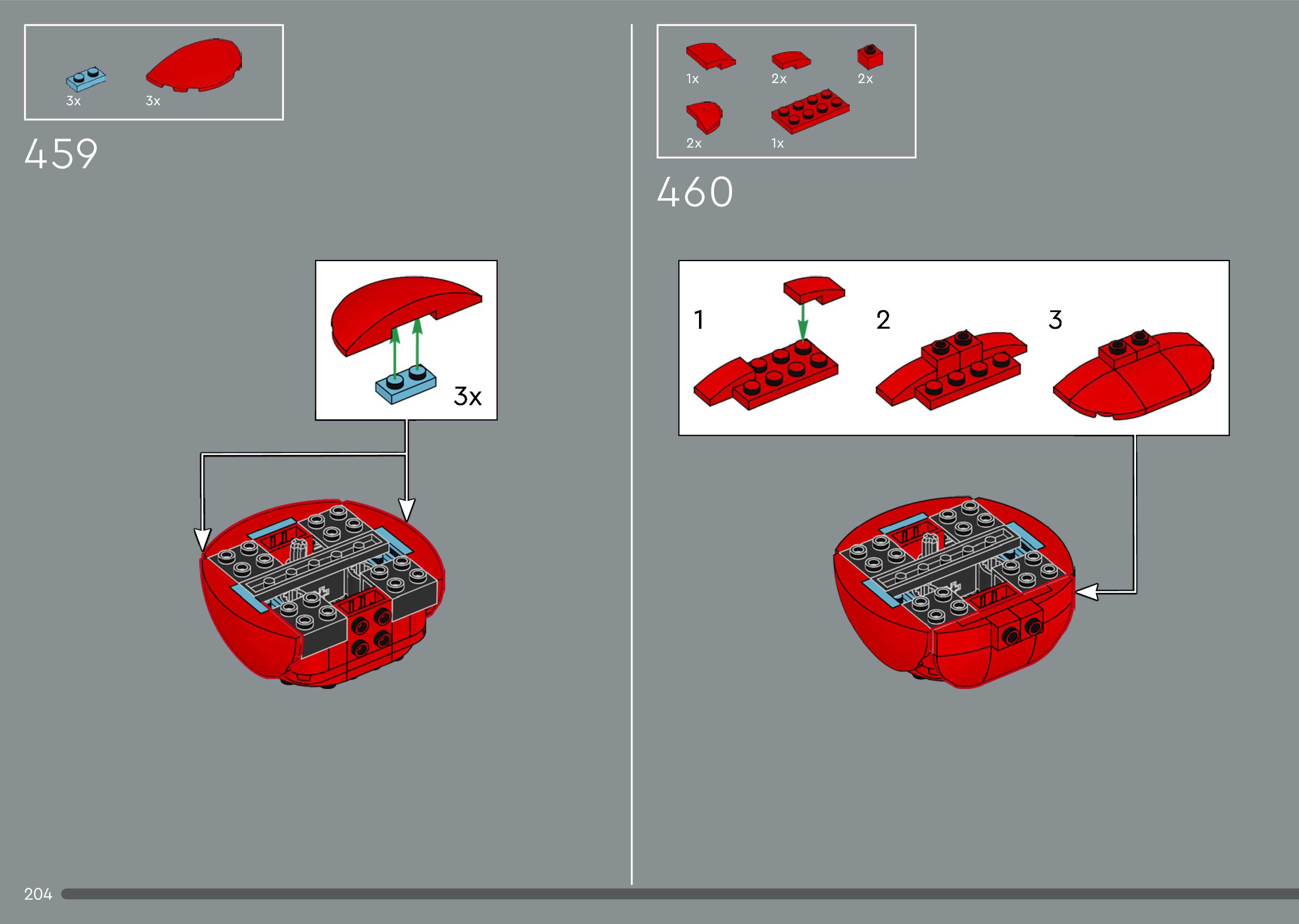 3x
3x

459

3x

1x
2x
2x
2x
1x

460

1
2
3

204