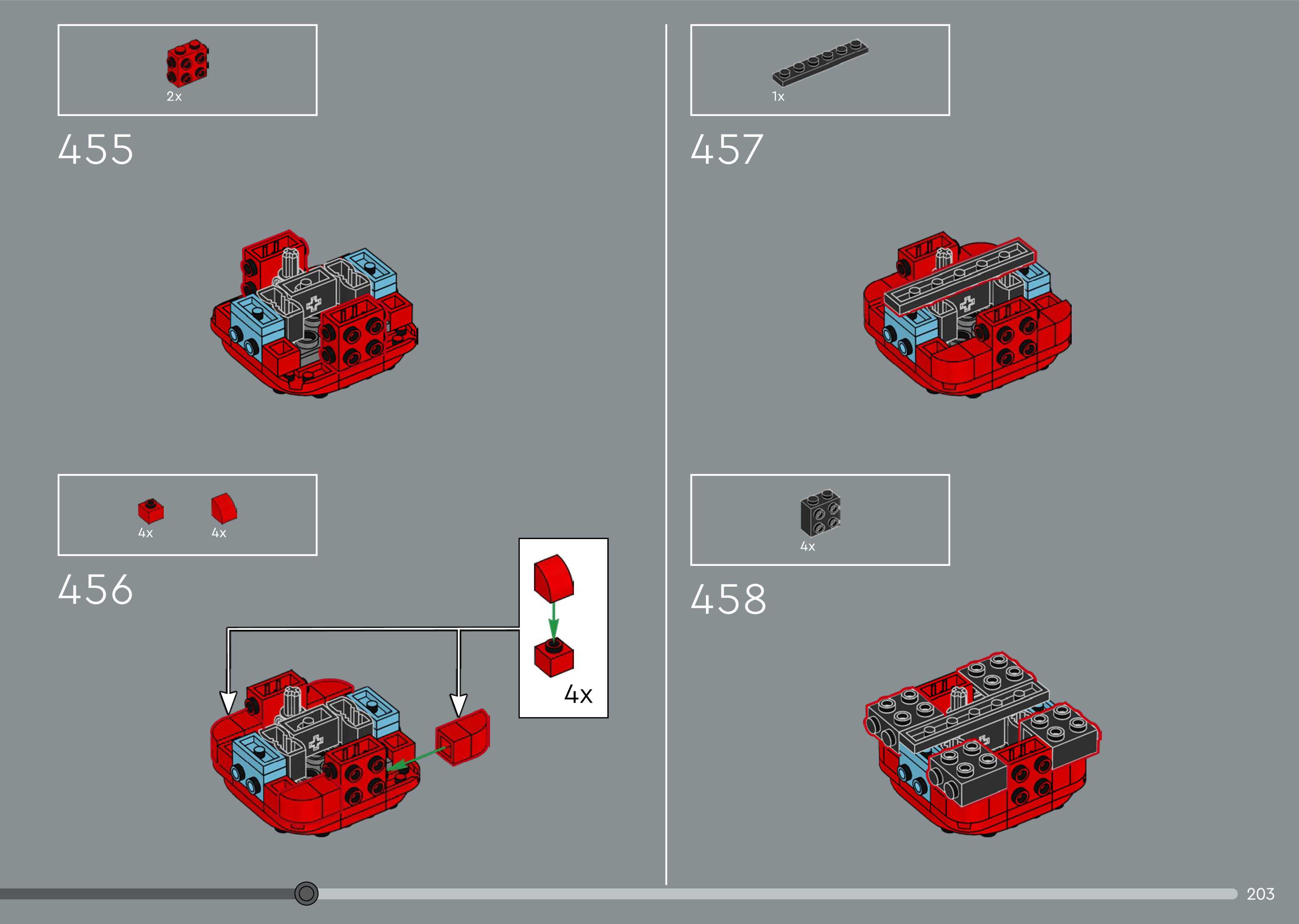 2x

455

4x 4x

456

4x

1x

457

4x

458

203