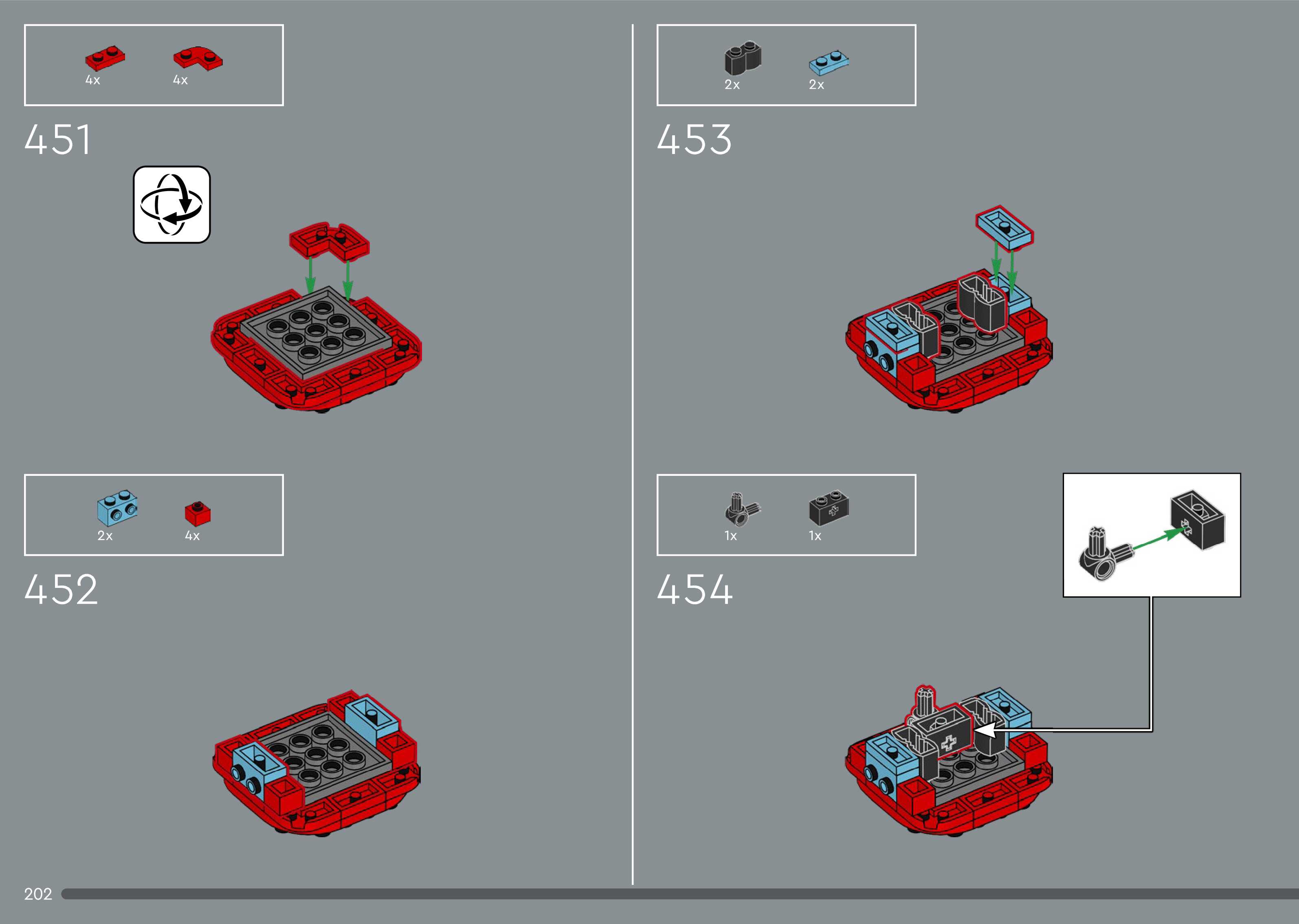 4x 4x

451

2x 4x

452

2x 2x

453

1x 1x

454

202