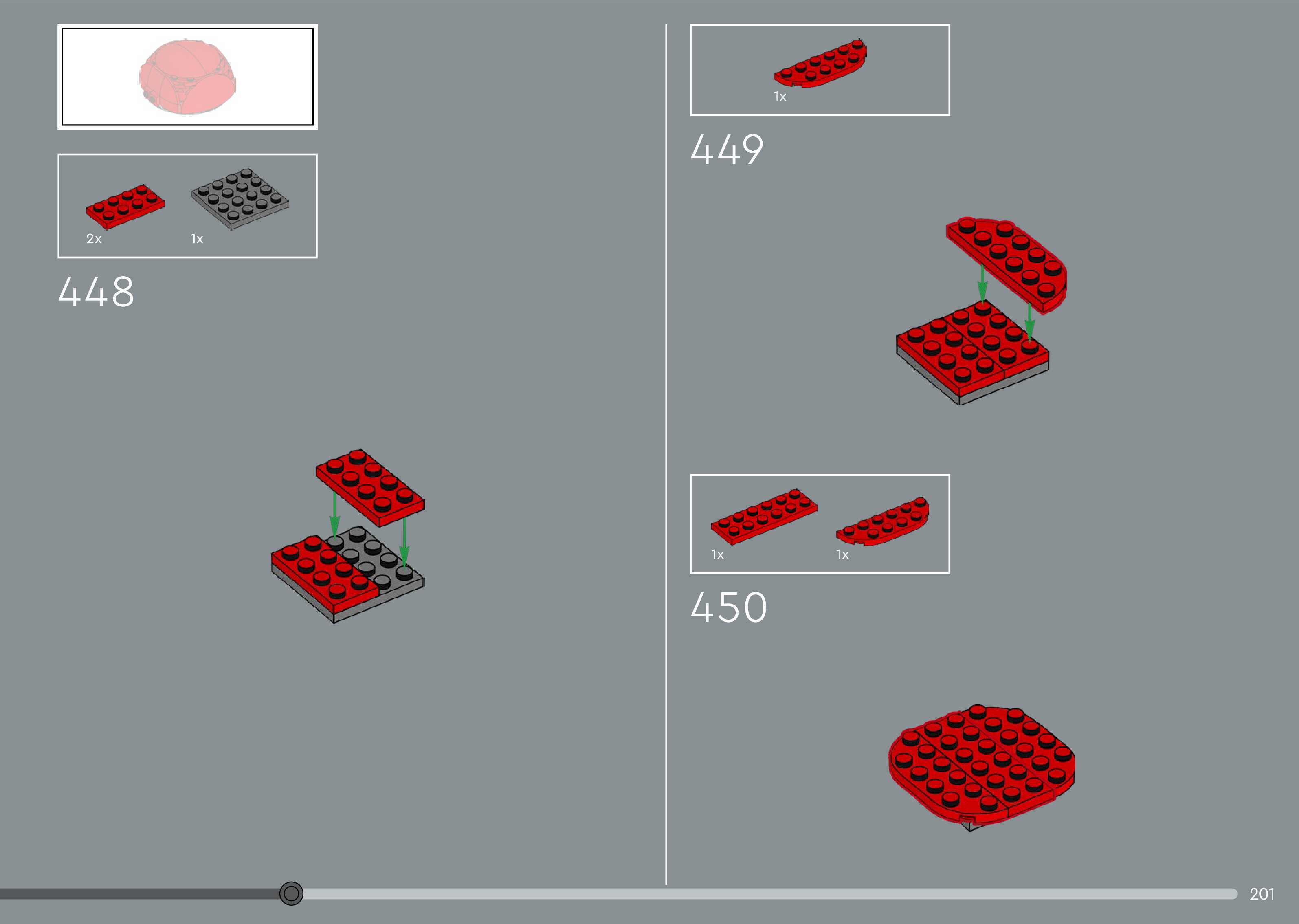 2x

1x

448

1x

449

1x

1x

450

201