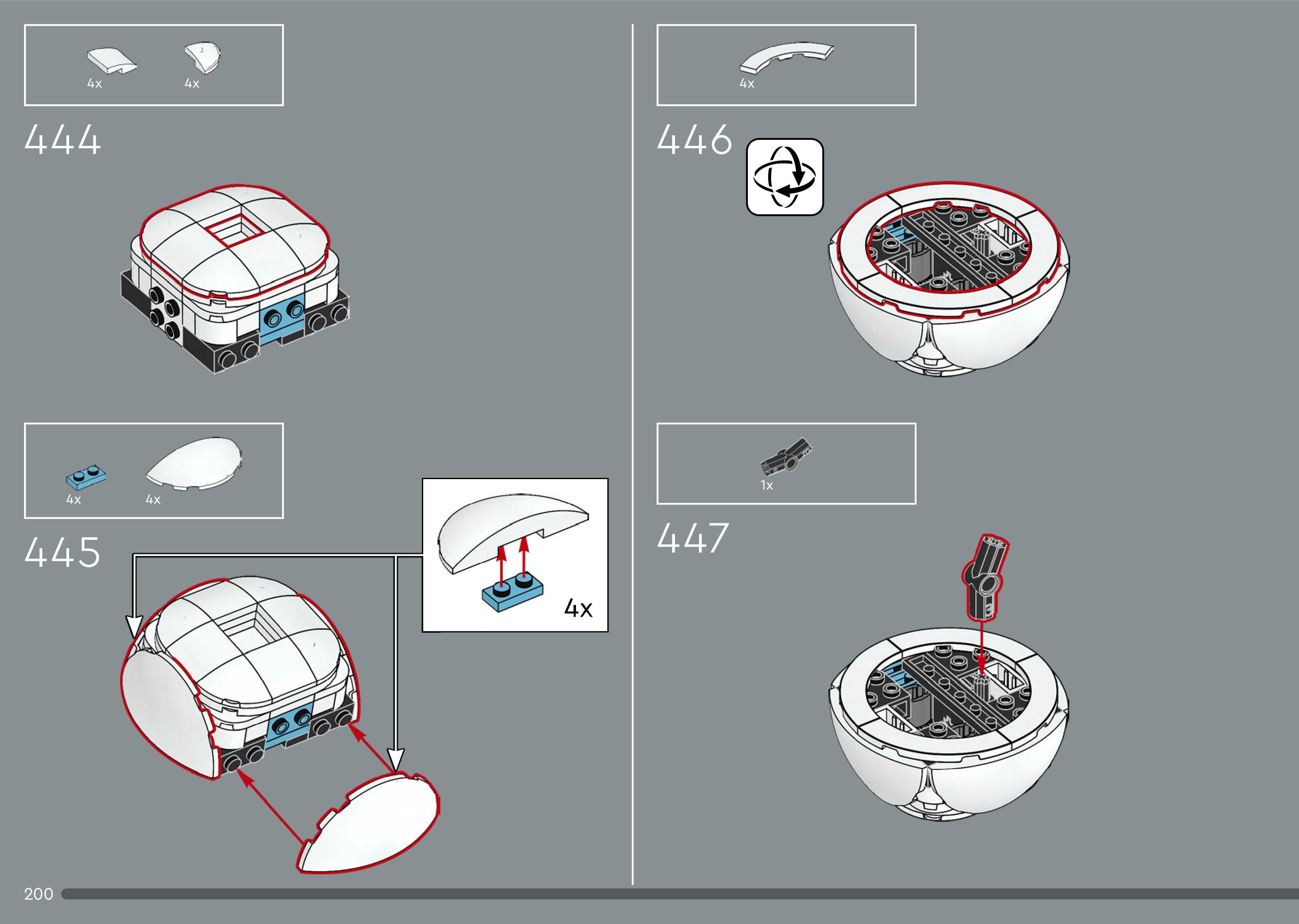 4x 4x

444

4x 4x

445

4x

4x

446

1x

447

200