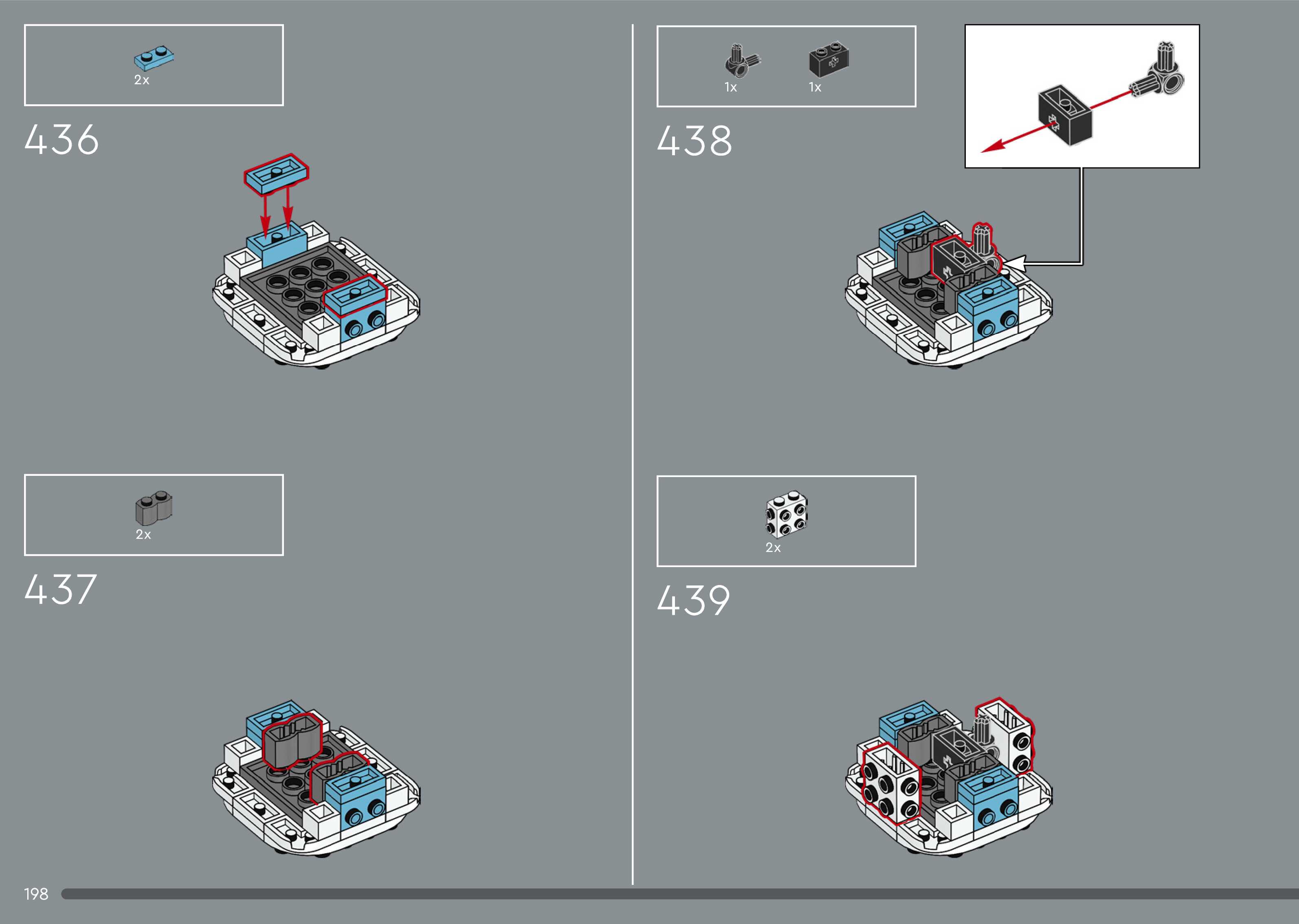 2x

436

2x

437

1x 1x

438

2x

439

198