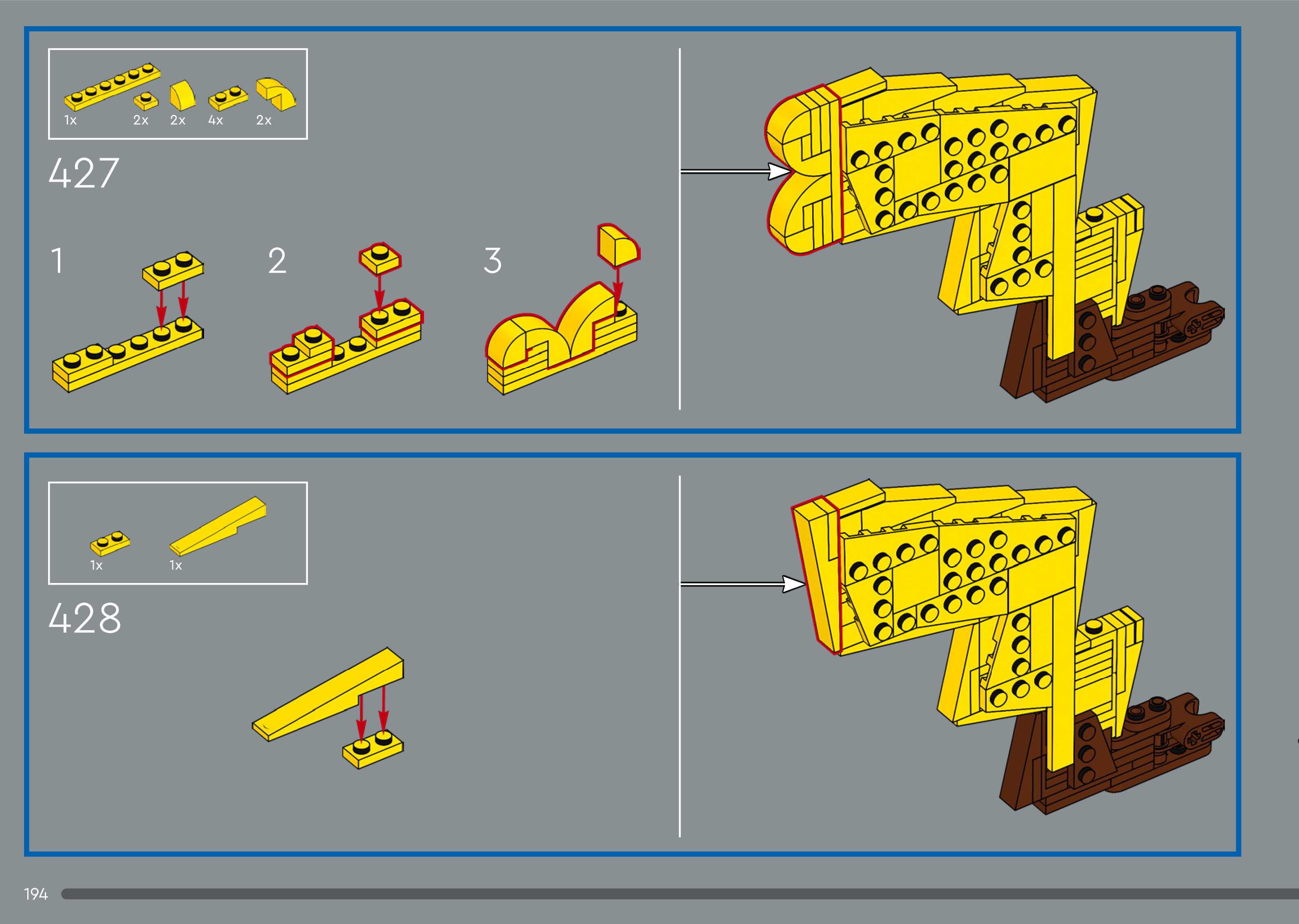 1x 2x 2x 4x 2x

427

1

2

3

1x 1x

428

194