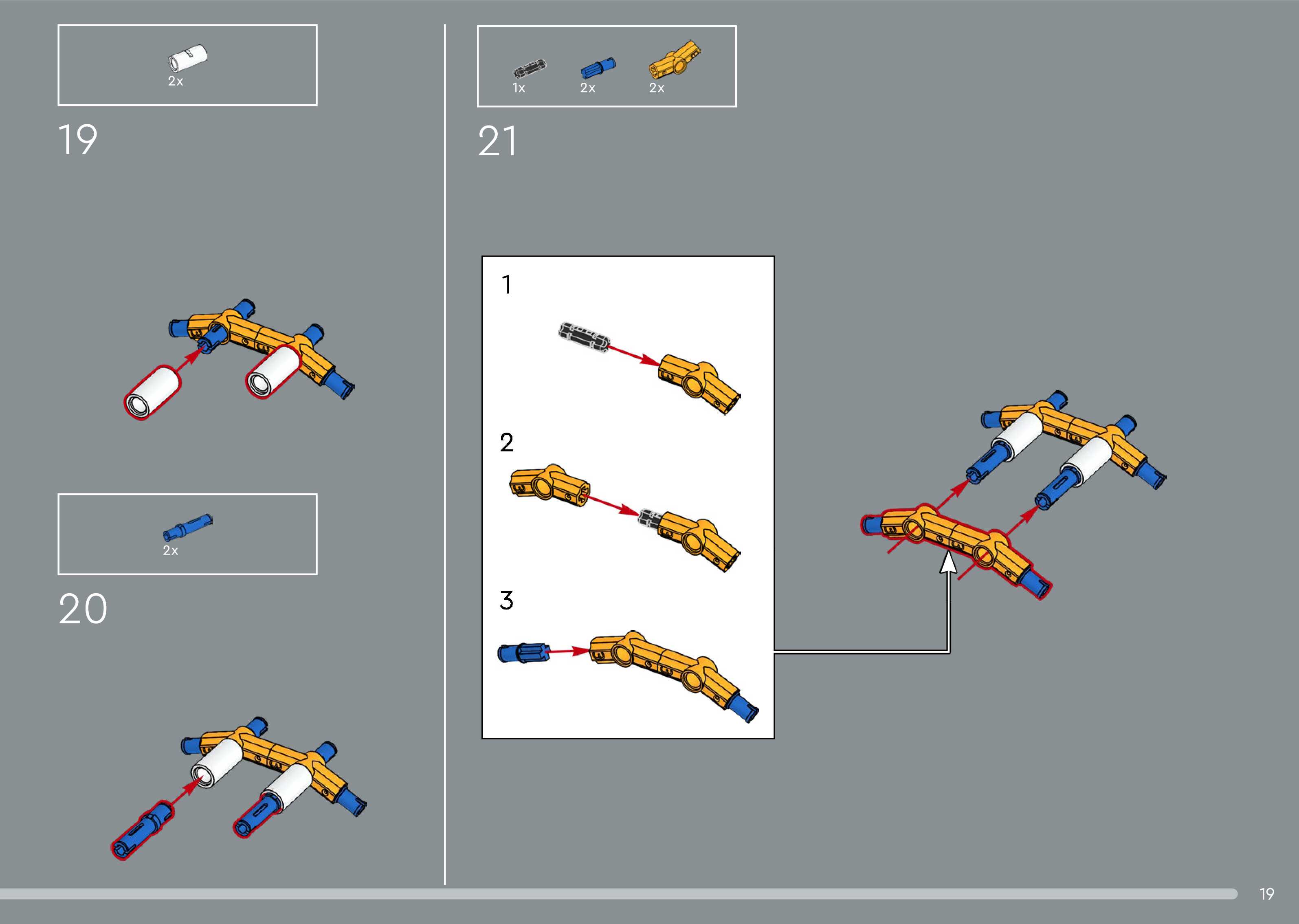 2x

19

2x

20

1x 2x 2x

21

1

2

3

19