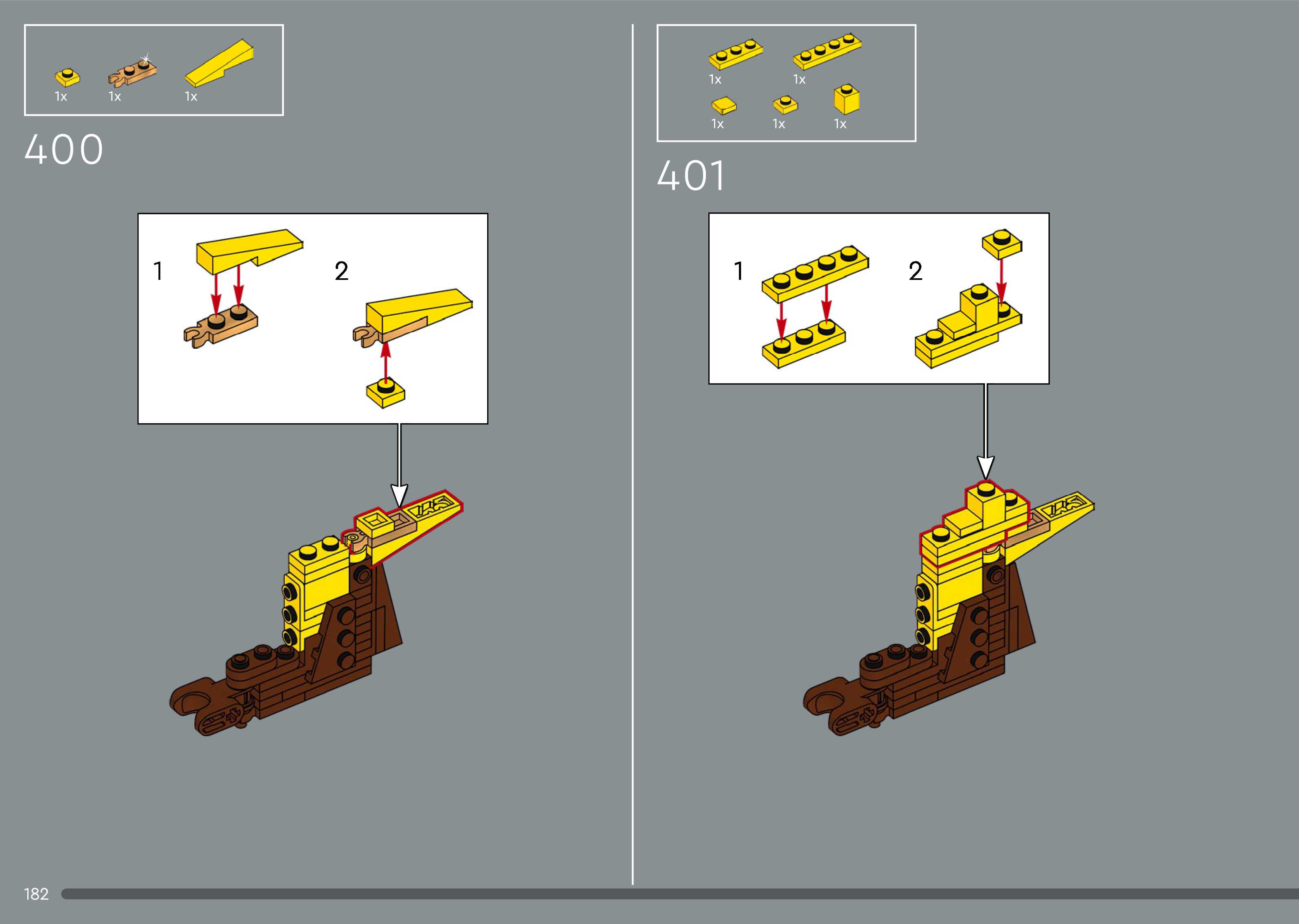 1x 1x 1x

400

1

2

1x 1x

1x 1x 1x

401

1

2

182