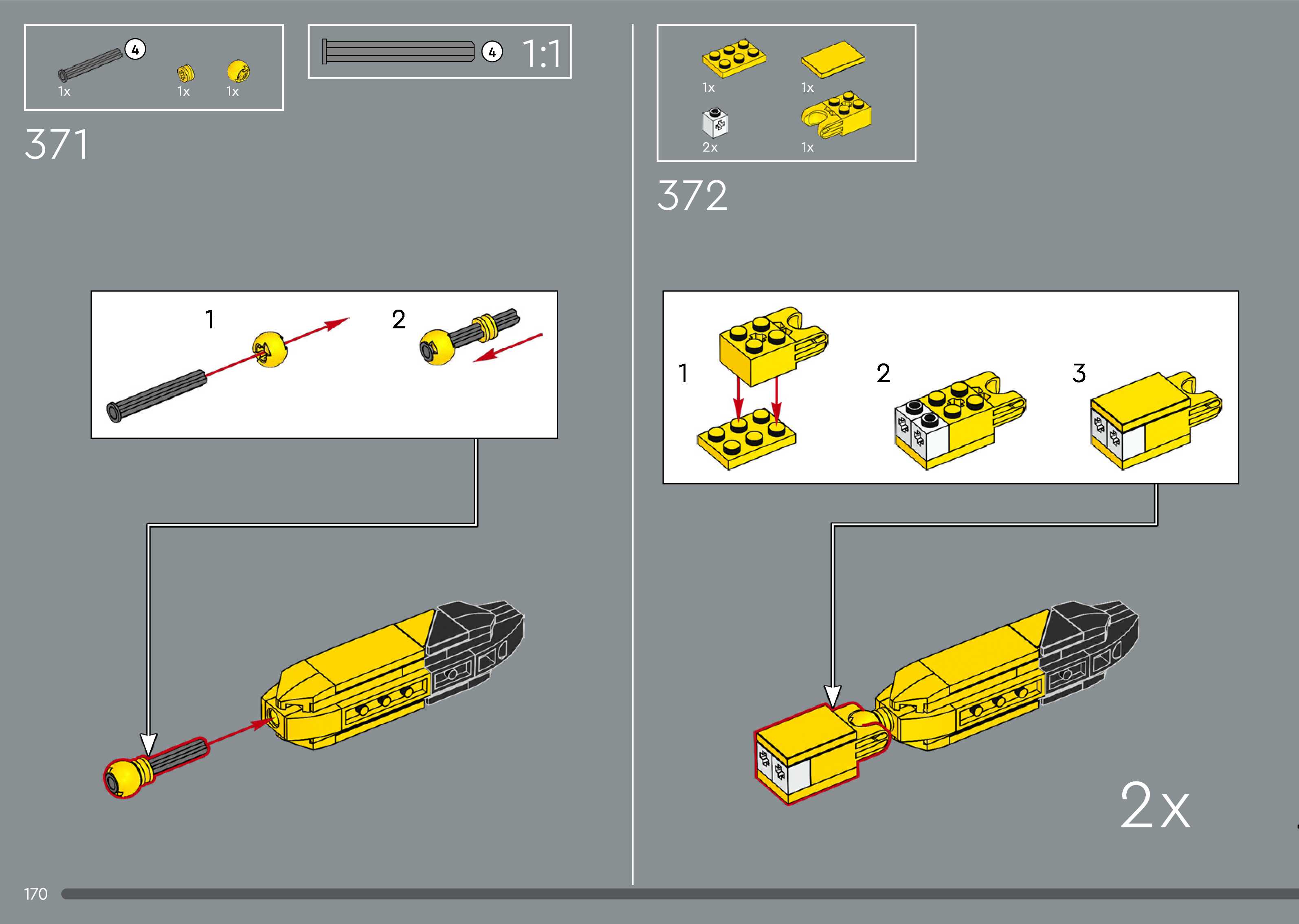 4
1x
1x
1x

4 1:1

371

1
2

1x
1x
2x
1x

372

1
2
3

2x

170