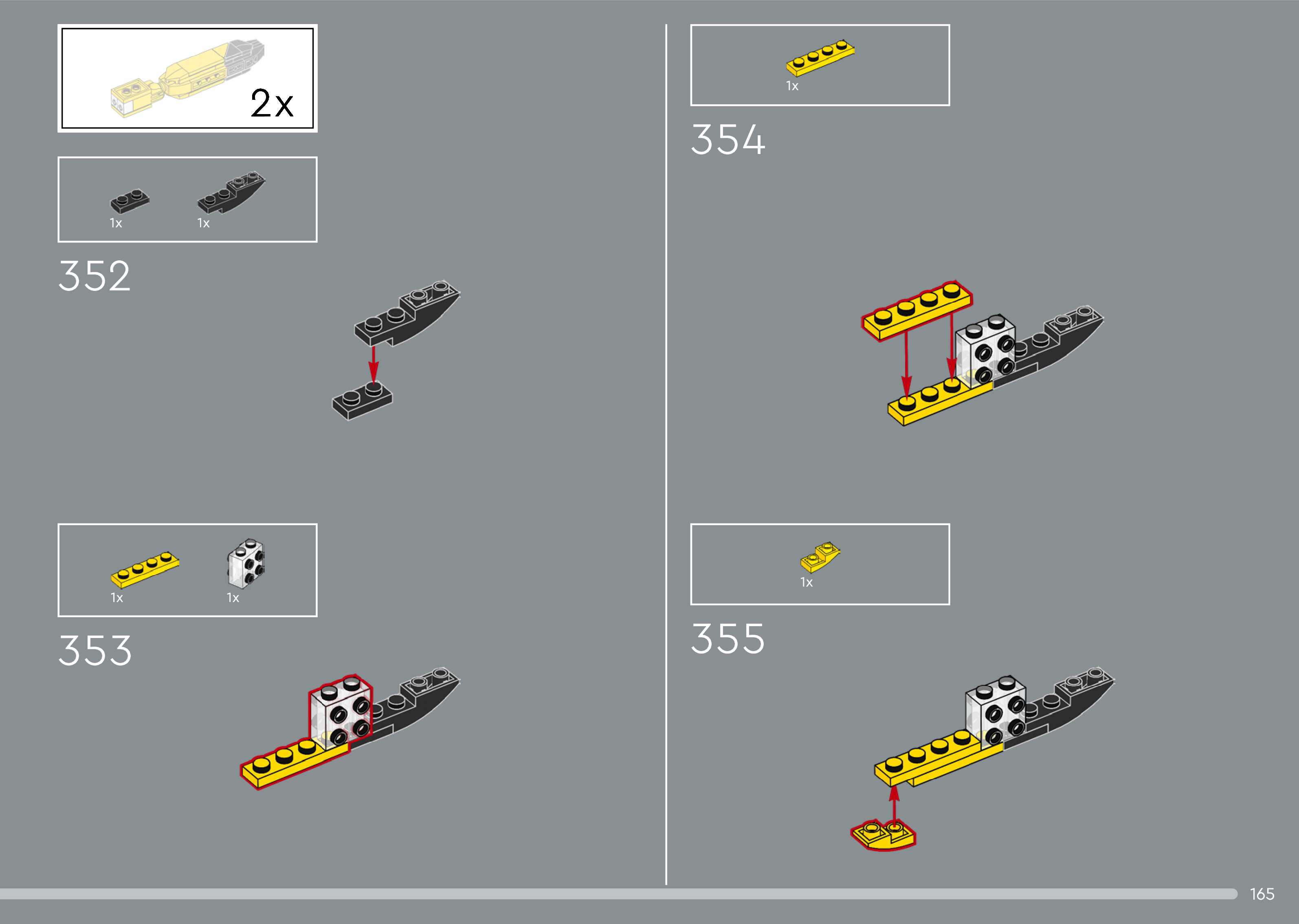 2x

1x 1x

352

1x 1x

353

1x

354

1x

355

165