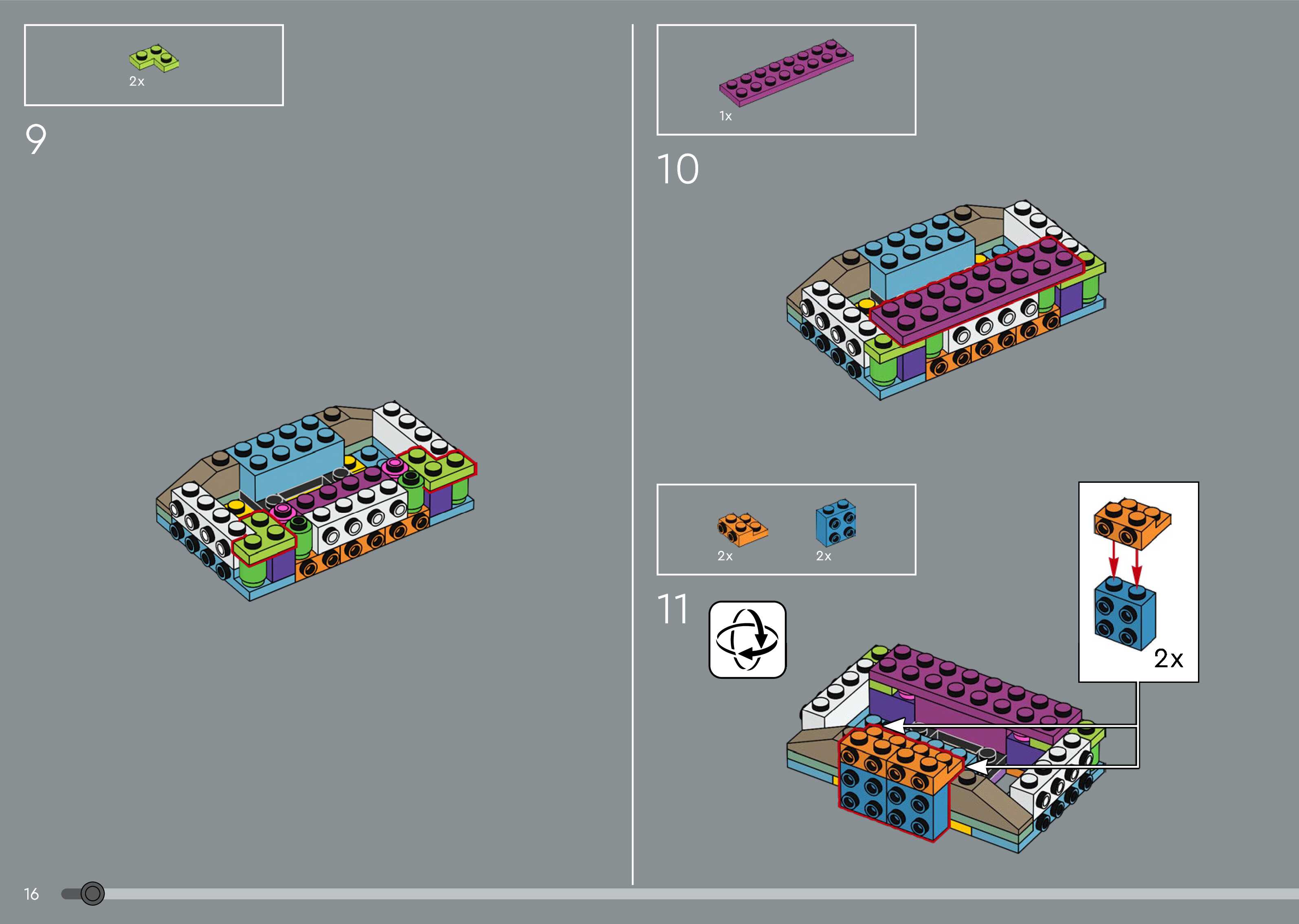 2x

9

1x

10

2x 2x

11

2x

16