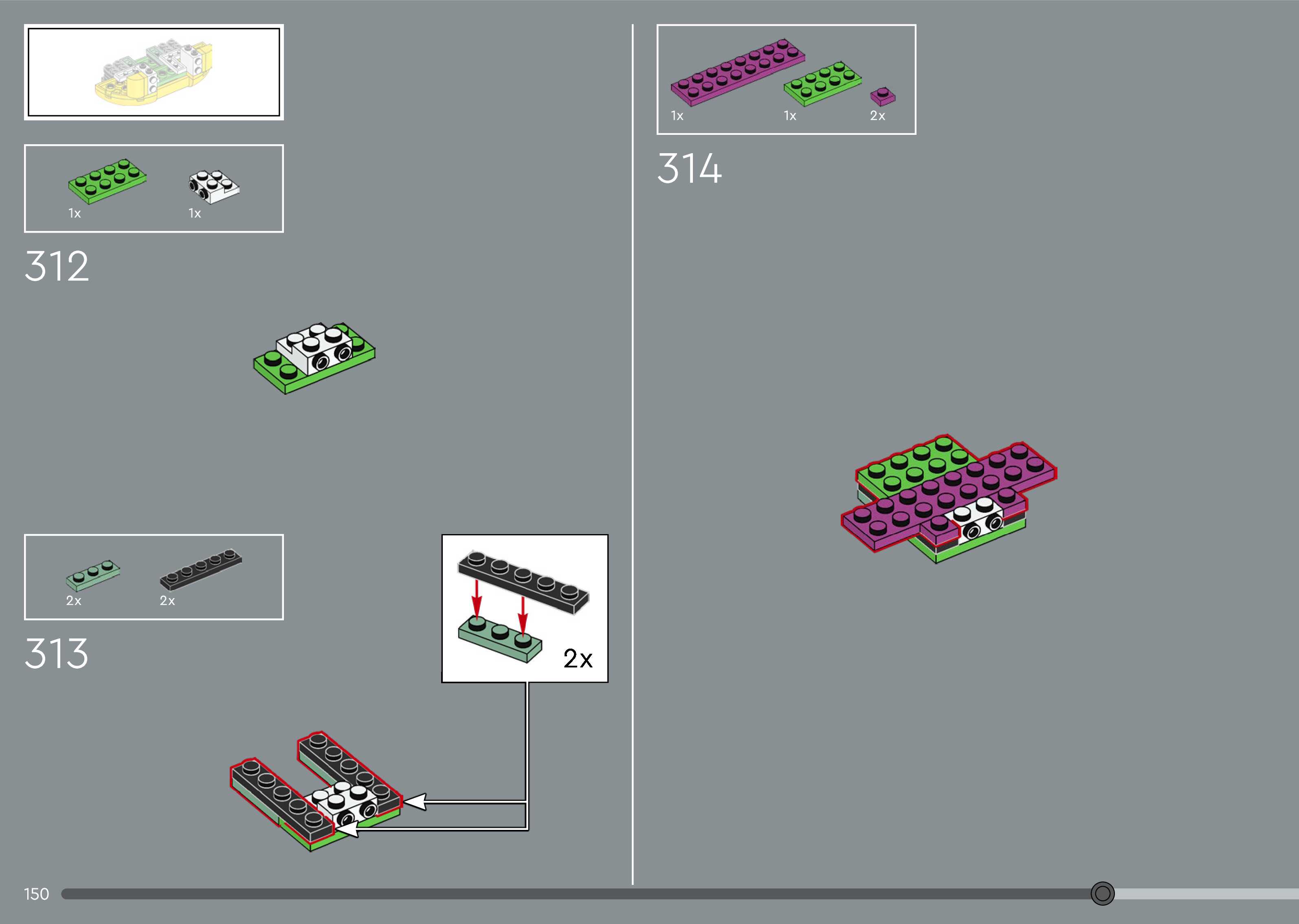 1x
1x
312

2x
2x
313

2x

1x
1x
2x
314

150